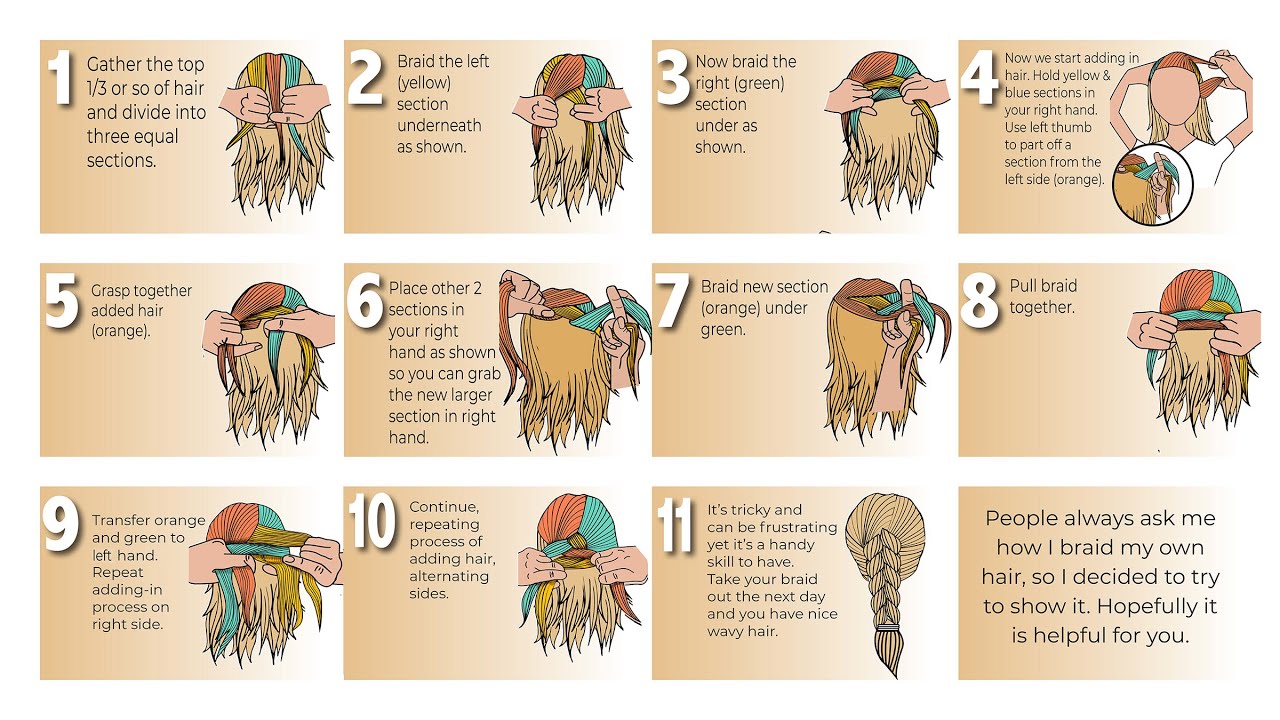 1 Gather the top 1/3 or so of hair and divide into three equal sections.

2 Braid the left (yellow) section underneath as shown.

3 Now braid the right (green) section under as shown.

4 Now we start adding in hair. Hold yellow & blue sections in your right hand. Use left thumb to part off a section from the left side (orange).

5 Grasp together added hair (orange).

6 Place other 2 sections in your right hand as shown so you can grab the new larger section in right hand.

7 Braid new section (orange) under green.

8 Pull braid together.

9 Transfer orange and green to left hand. Repeat adding-in process on right side.

10 Continue, repeating process of adding hair, alternating sides.

11 It's tricky and can be frustrating yet it's a handy skill to have. Take your braid out the next day and you have nice wavy hair.

People always ask me how I braid my own hair, so I decided to try to show it. Hopefully it is helpful for you.