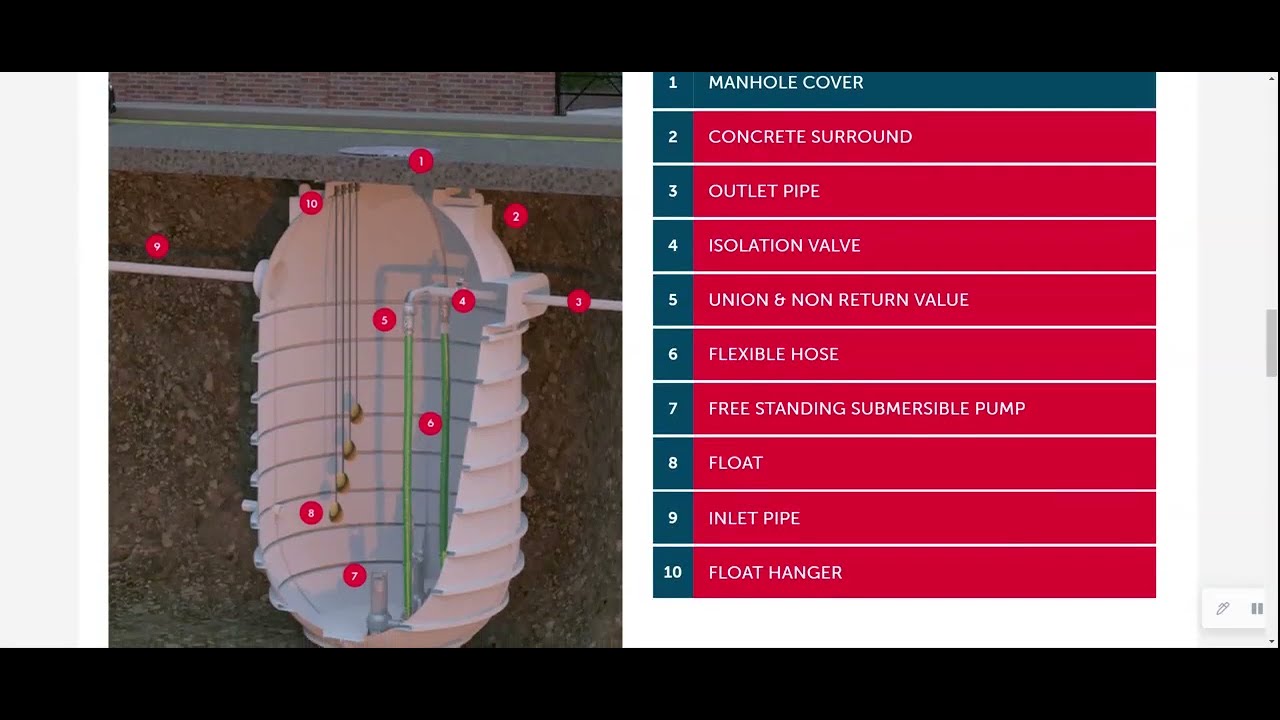 1
10
2
9
4
3
5
6
8
7

| 1 | MANHOLE COVER |
|---|---|
| 2 | CONCRETE SURROUND |
| 3 | OUTLET PIPE |
| 4 | ISOLATION VALVE |
| 5 | UNION & NON RETURN VALUE |
| 6 | FLEXIBLE HOSE |
| 7 | FREE STANDING SUBMERSIBLE PUMP |
| 8 | FLOAT |
| 9 | INLET PIPE |
| 10 | FLOAT HANGER |