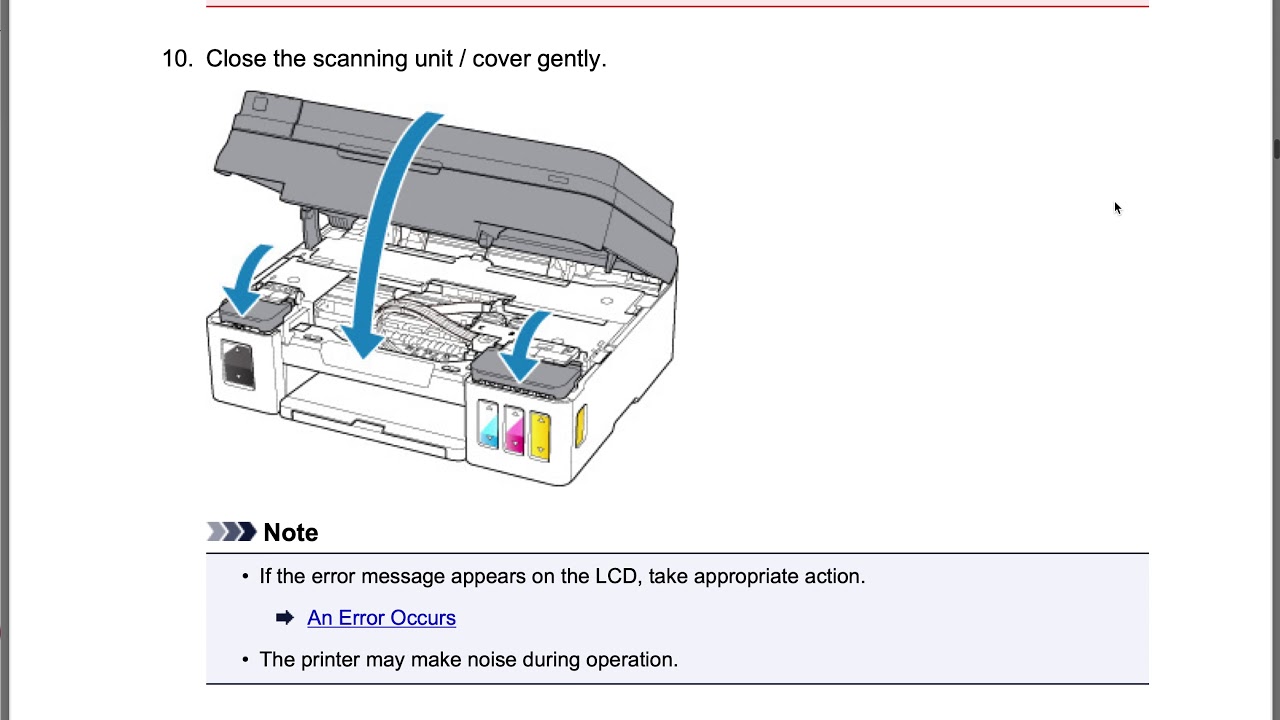 10. Close the scanning unit / cover gently.

Note

• If the error message appears on the LCD, take appropriate action.

➡ An Error Occurs

• The printer may make noise during operation.