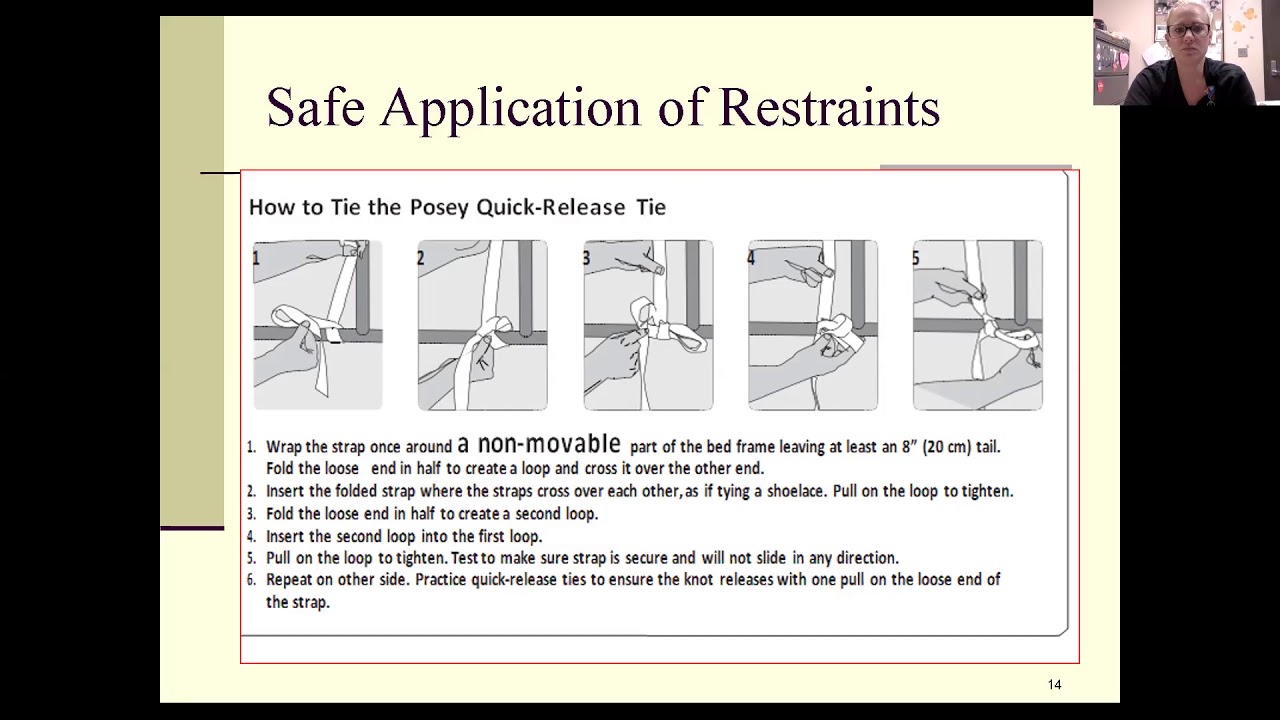 Safe Application of Restraints

How to Tie the Posey Quick-Release Tie

1

2

3

4

5

1. Wrap the strap once around a non-movable part of the bed frame leaving at least an 8" (20 cm) tail. Fold the loose end in half to create a loop and cross it over the other end.
2. Insert the folded strap where the straps cross over each other, as if tying a shoelace. Pull on the loop to tighten.
3. Fold the loose end in half to create a second loop.
4. Insert the second loop into the first loop.
5. Pull on the loop to tighten. Test to make sure strap is secure and will not slide in any direction.
6. Repeat on other side. Practice quick-release ties to ensure the knot releases with one pull on the loose end of the strap.

14