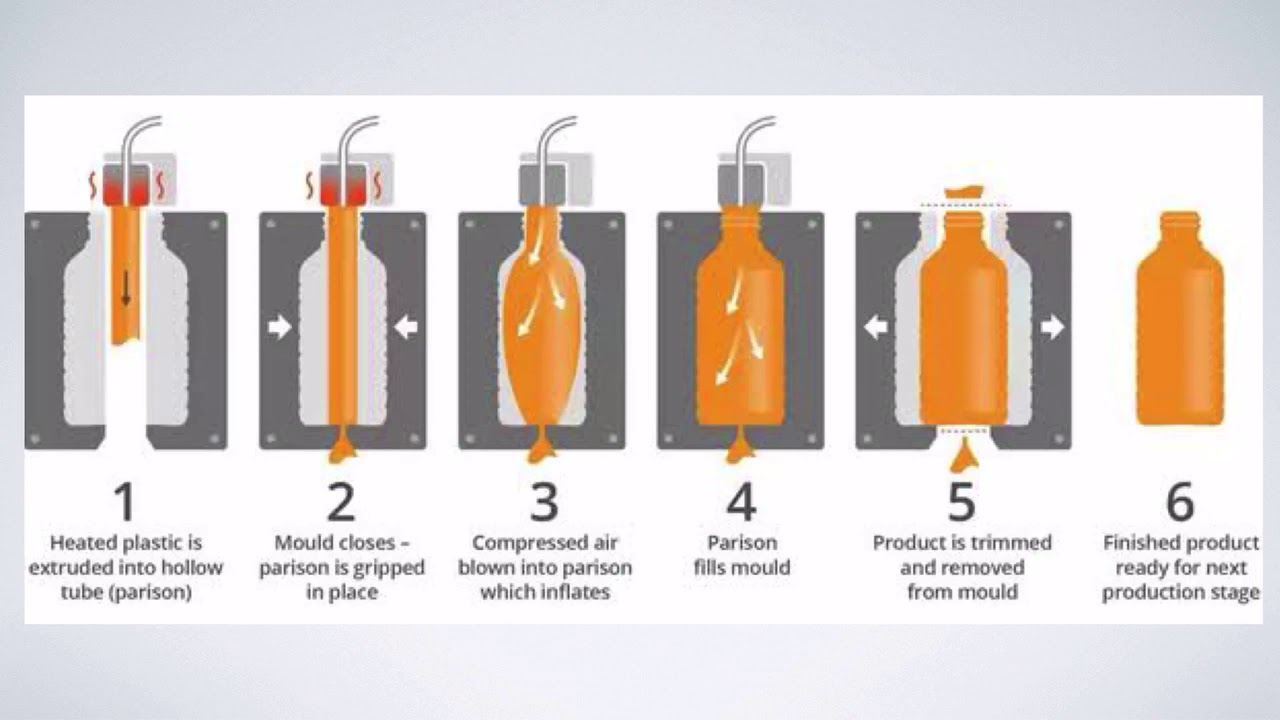 1
Heated plastic is extruded into hollow tube (parison)

2
Mould closes – parison is gripped in place

3
Compressed air blown into parison which inflates

4
Parison fills mould

5
Product is trimmed and removed from mould

6
Finished product ready for next production stage