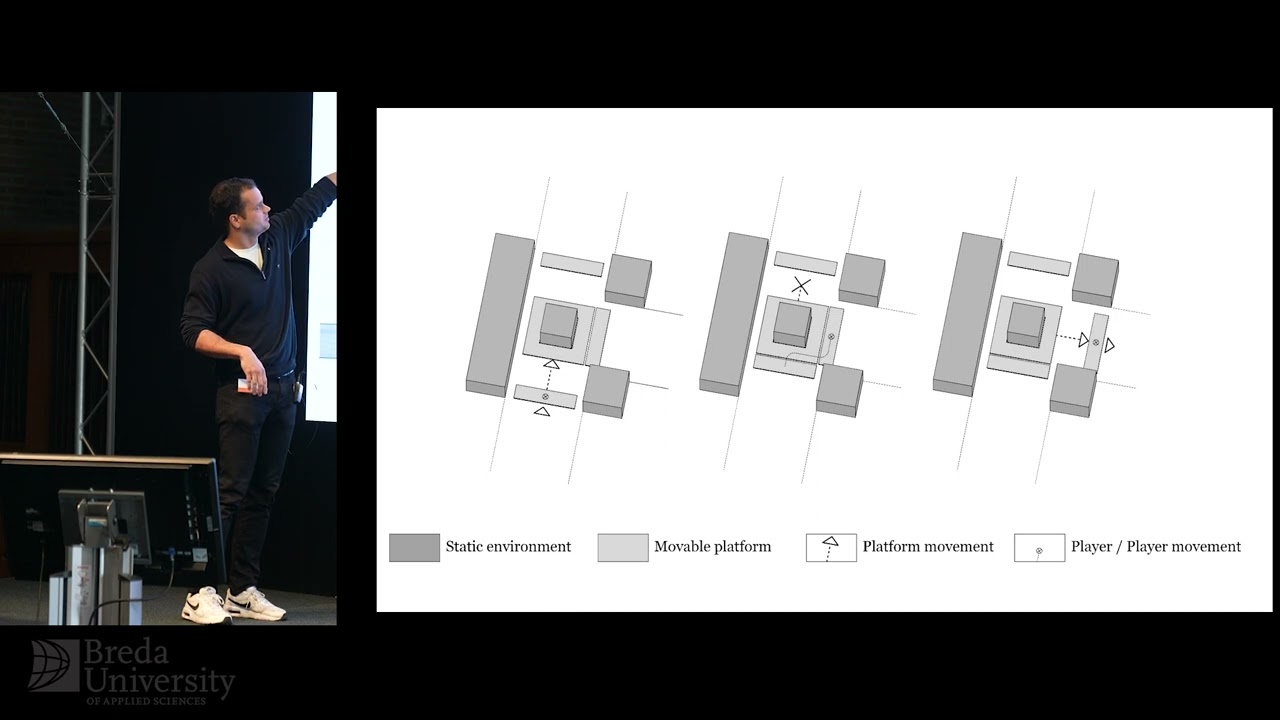 Static environment
Movable platform
Platform movement
Player / Player movement

Breda
University
OF APPLIED SCIENCES