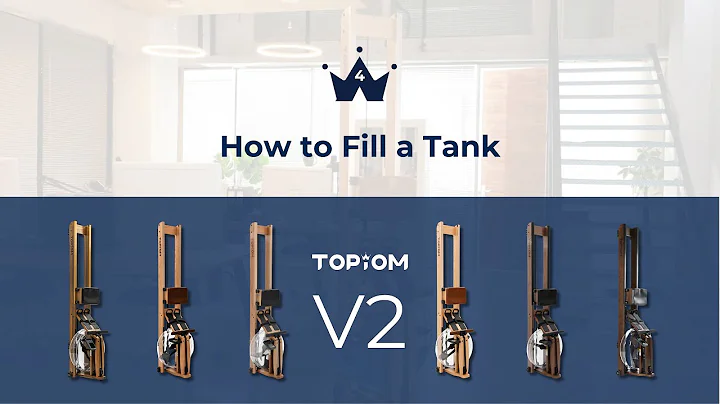 4

How to Fill a Tank

TOPIOM

V2