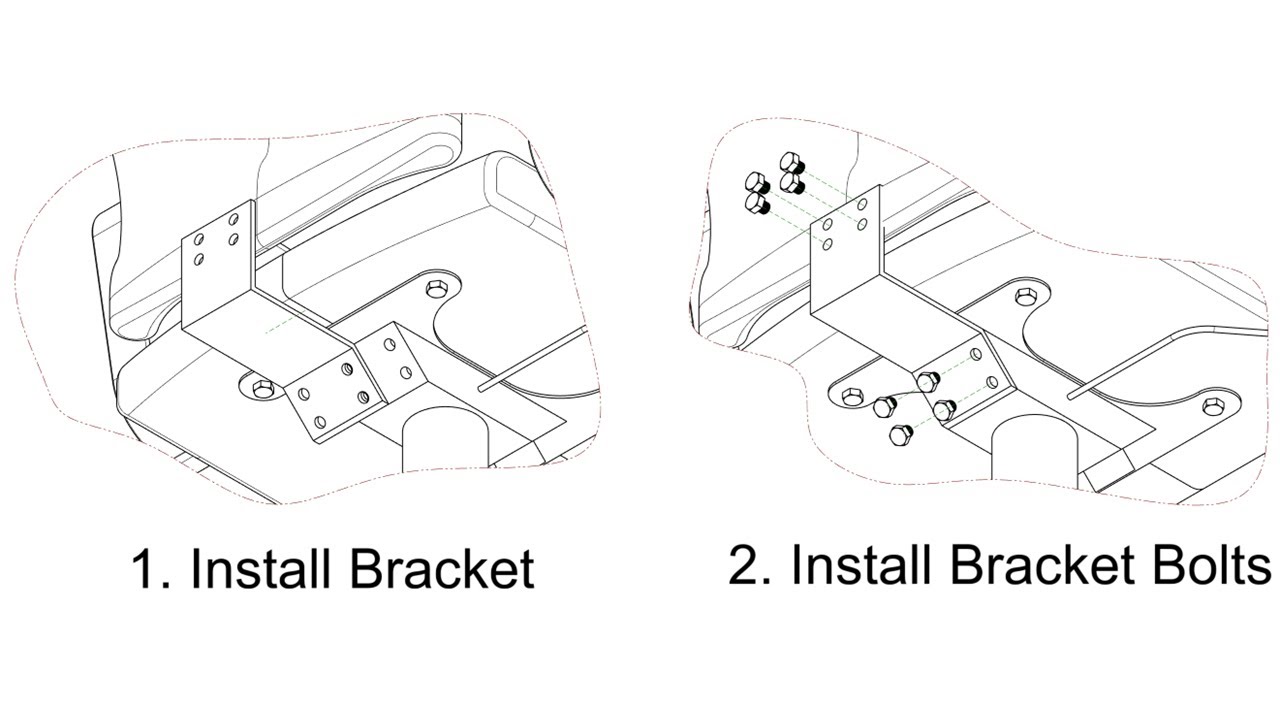 1. Install Bracket

2. Install Bracket Bolts