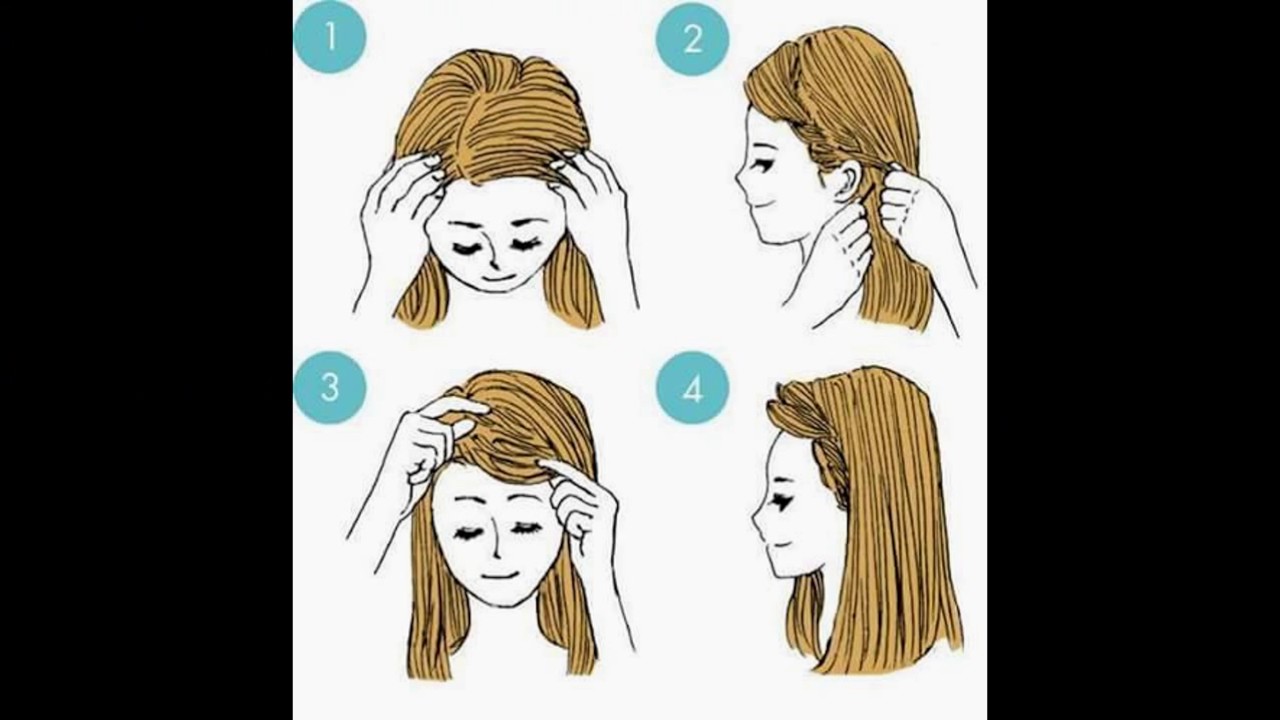 1

2

3

4