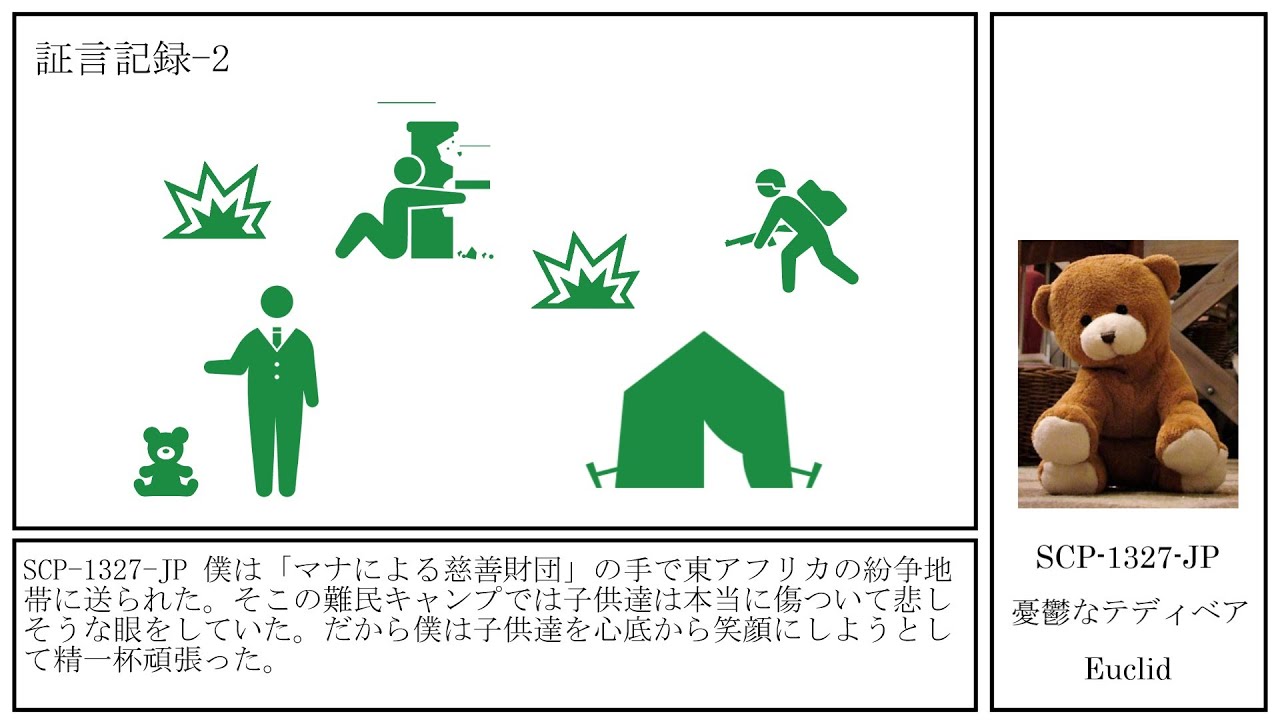 証言記録-2

SCP-1327-JP 僕は「マナによる慈善財団」の手で東アフリカの紛争地帯に送られた。そこの難民キャンプでは子供達は本当に傷ついて悲しそうな眼をしていた。だから僕は子供達を心底から笑顔にしようとして精一杯頑張った。

SCP-1327-JP

憂鬱なテディベア

Euclid