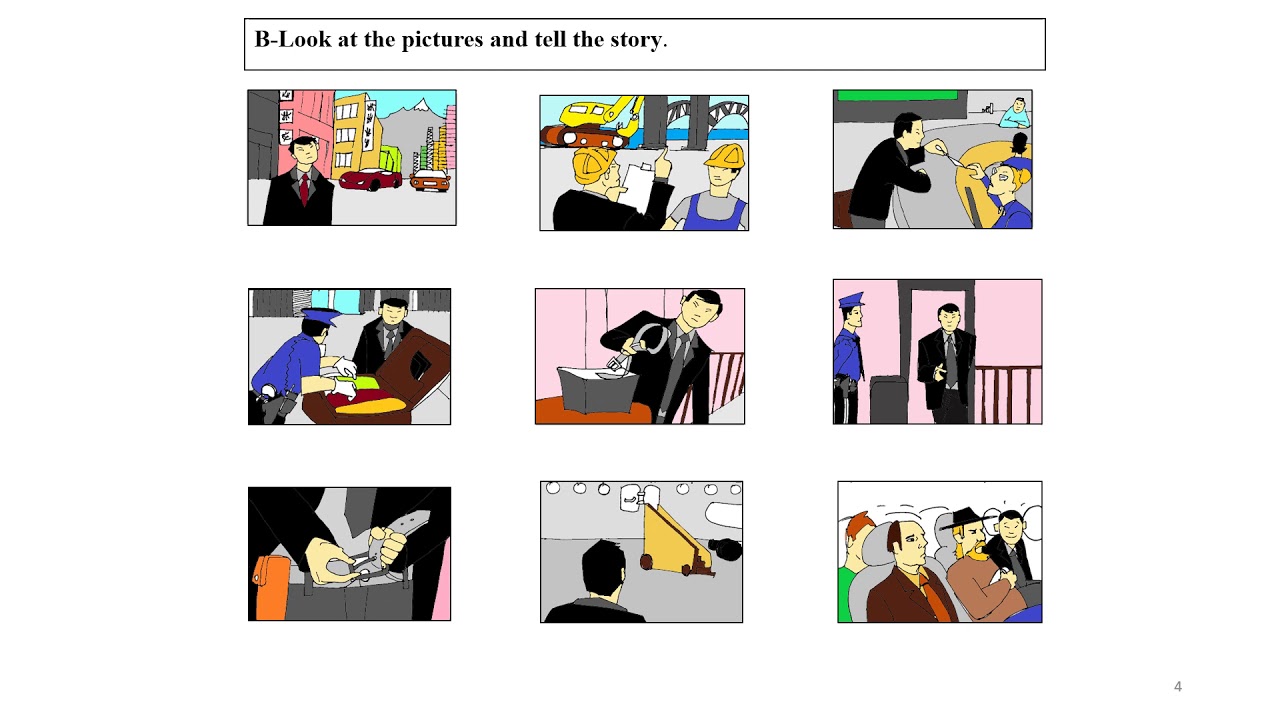 B-Look at the pictures and tell the story.

4