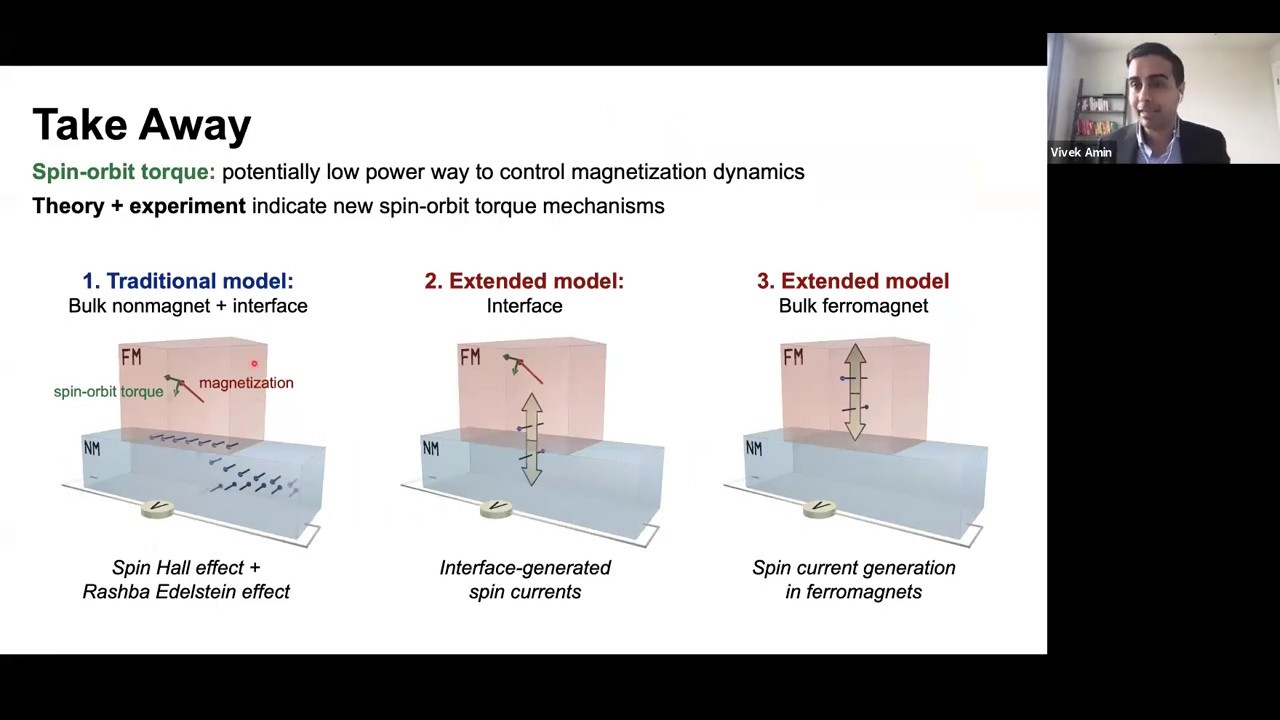 Take Away

Spin-orbit torque: potentially low power way to control magnetization dynamics

Theory + experiment indicate new spin-orbit torque mechanisms

1. Traditional model:
Bulk nonmagnet + interface

FM
spin-orbit torque
magnetization
NM
V

Spin Hall effect +
Rashba Edelstein effect

2. Extended model:
Interface

FM
NM
V

Interface-generated
spin currents

3. Extended model
Bulk ferromagnet

FM
NM
V

Spin current generation
in ferromagnets

Vivek Amin