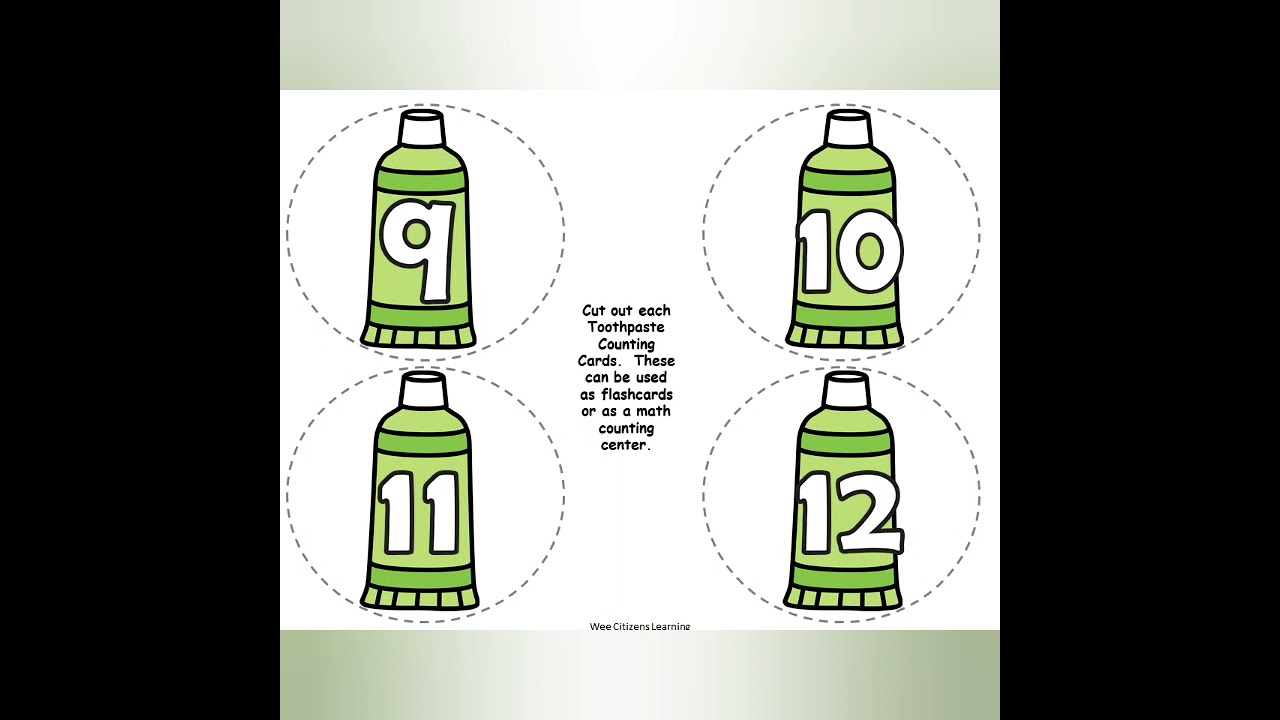 9

10

Cut out each Toothpaste Counting Cards. These can be used as flashcards or as a math counting center.

11

12

Wee Citizens Learning