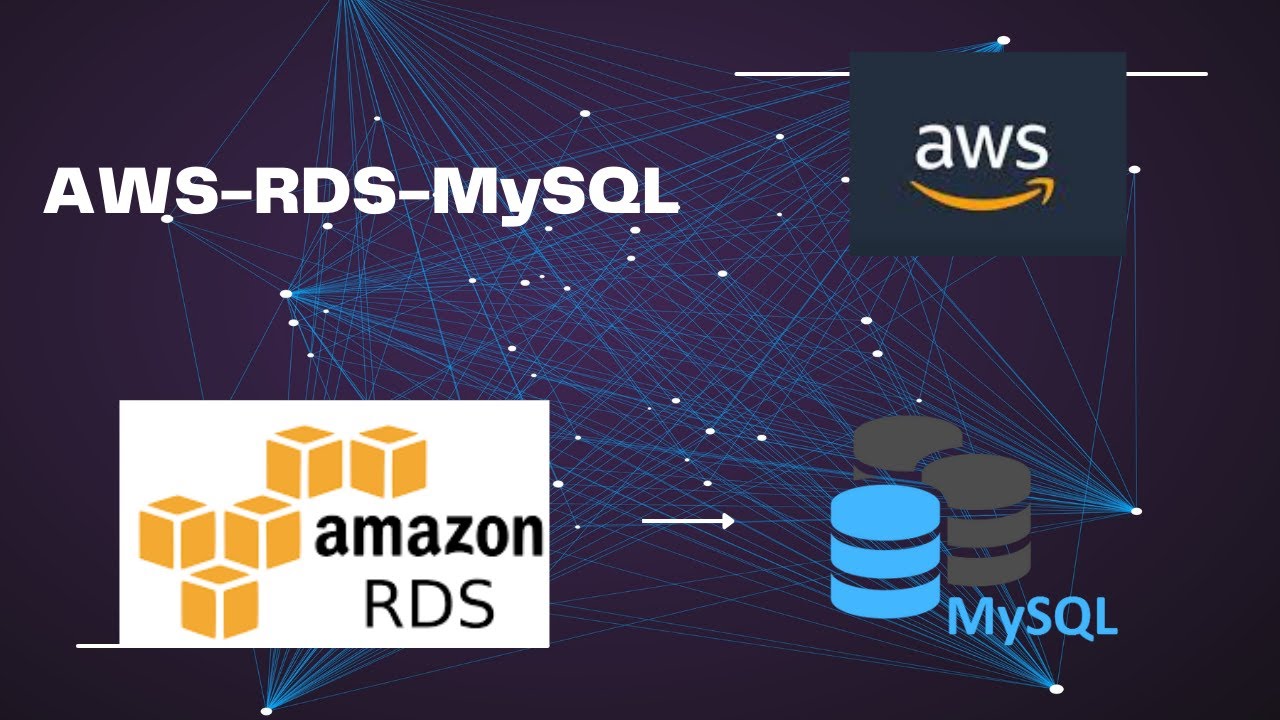 AWS-RDS-MySQL

aws

amazon
RDS

MySQL