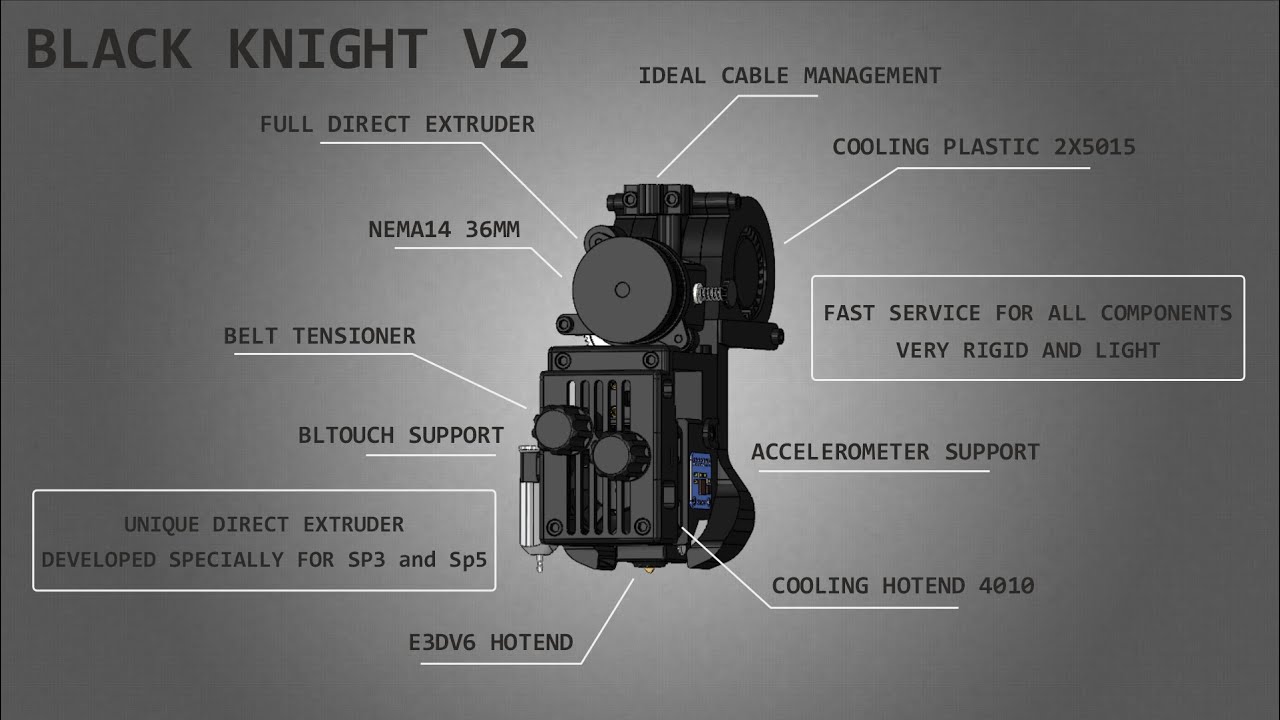 BLACK KNIGHT V2

IDEAL CABLE MANAGEMENT

FULL DIRECT EXTRUDER

COOLING PLASTIC 2X5015

NEMA14 36MM

FAST SERVICE FOR ALL COMPONENTS
VERY RIGID AND LIGHT

BELT TENSIONER

BLTOUCH SUPPORT

ACCELEROMETER SUPPORT

UNIQUE DIRECT EXTRUDER
DEVELOPED SPECIALLY FOR SP3 and Sp5

COOLING HOTEND 4010

E3DV6 HOTEND