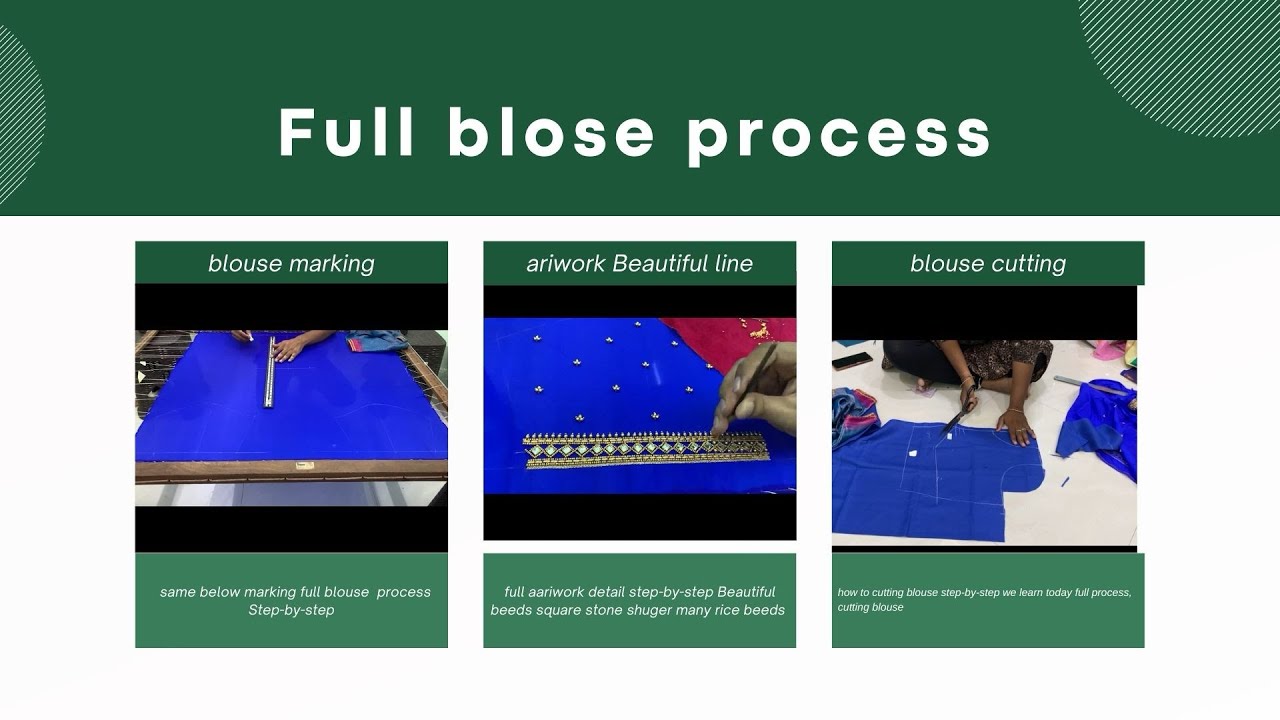 Full blose process

blouse marking

same below marking full blouse process Step-by-step

ariwork Beautiful line

full aariwork detail step-by-step Beautiful beeds square stone shuger many rice beeds

blouse cutting

how to cutting blouse step-by-step we learn today full process, cutting blouse