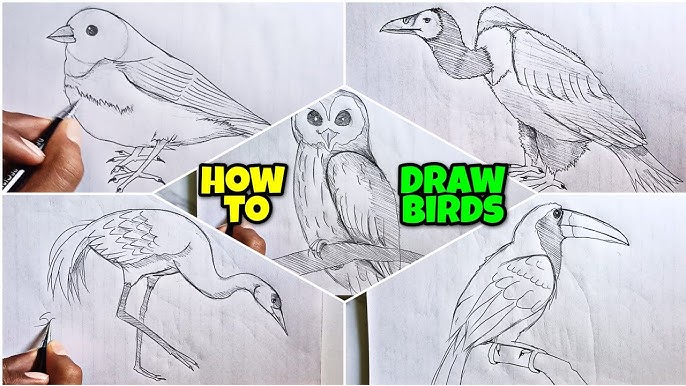 HOW TO

DRAW BIRDS