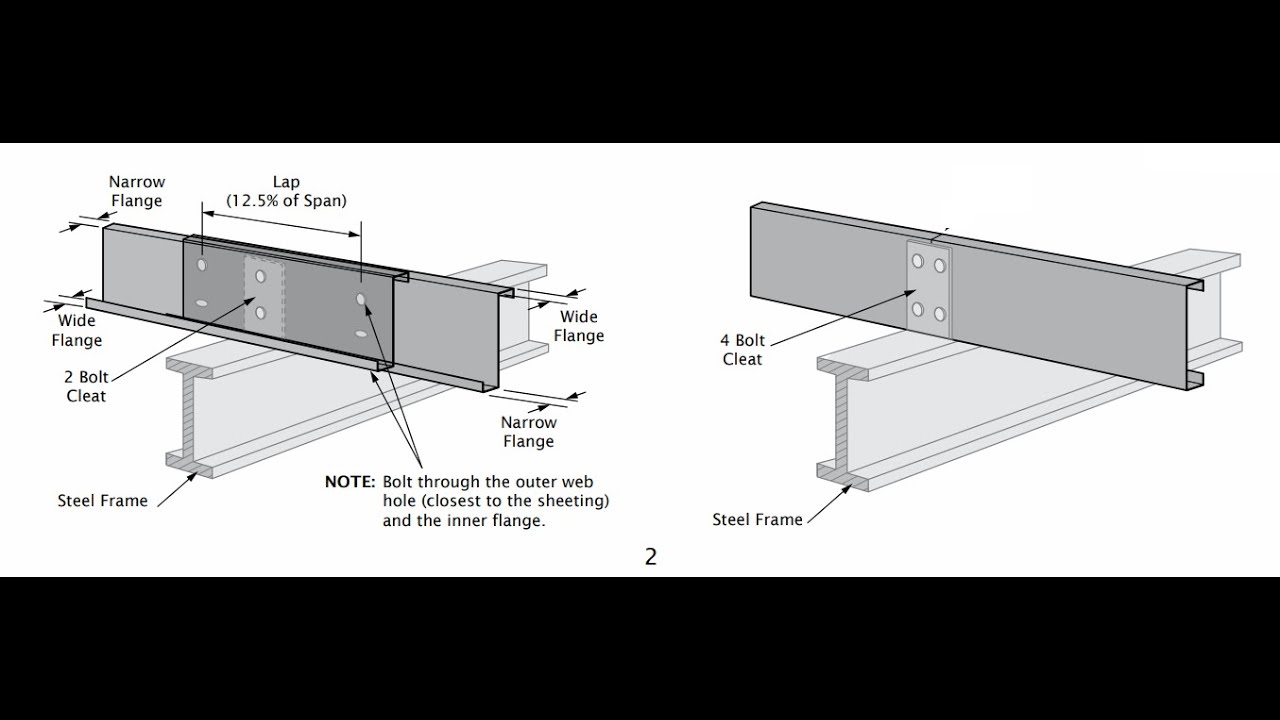 Narrow Flange

Lap (12.5% of Span)

Wide Flange

Wide Flange

2 Bolt Cleat

Narrow Flange

Steel Frame

NOTE: Bolt through the outer web hole (closest to the sheeting) and the inner flange.

4 Bolt Cleat

Steel Frame

2