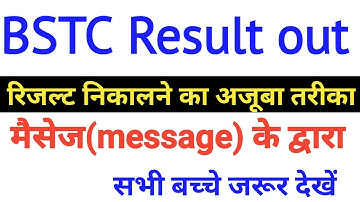 BSTC Result out

रिजल्ट निकालने का अजूबा तरीका

मैसेज(message) के द्वारा

सभी बच्चे जरूर देखें