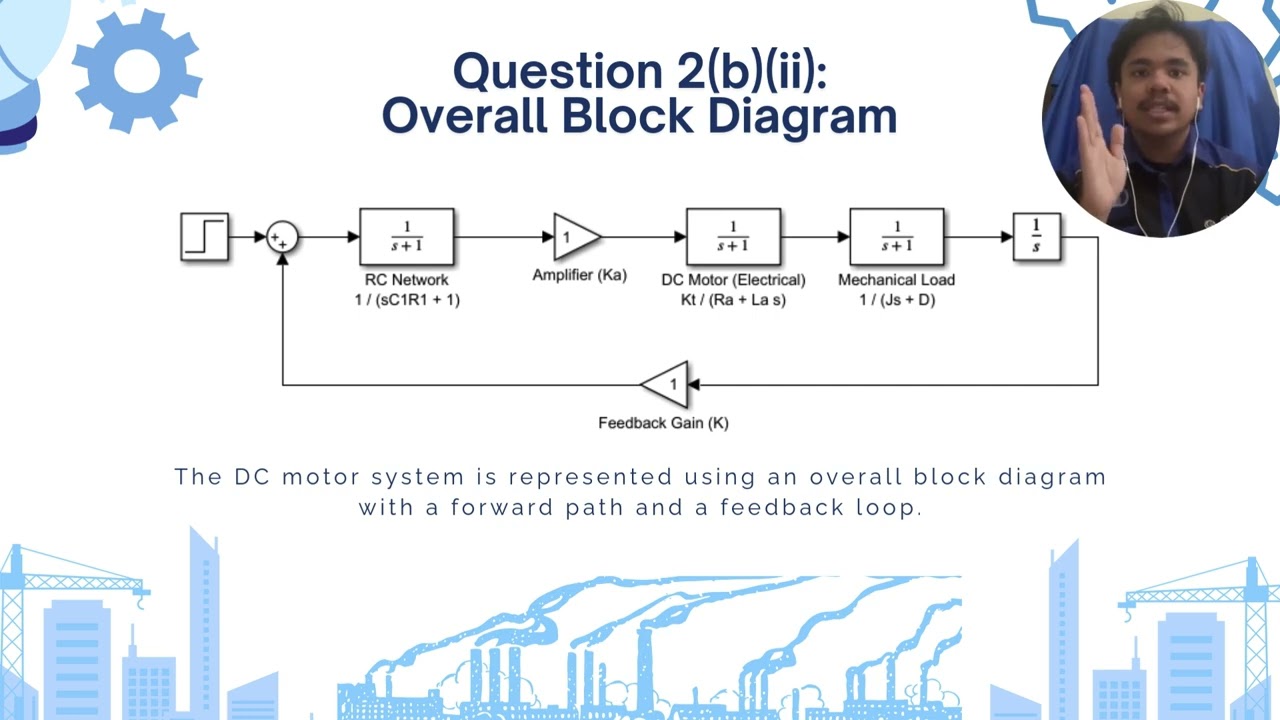 Question 2(b)(ii):
Overall Block Diagram

+
+

$\frac{1}{s+1}$
RC Network
1 / (sC1R1 + 1)

1
Amplifier (Ka)

$\frac{1}{s+1}$
DC Motor (Electrical)
Kt / (Ra + La s)

$\frac{1}{s+1}$
Mechanical Load
1 / (Js + D)

$\frac{1}{s}$

1
Feedback Gain (K)

The DC motor system is represented using an overall block diagram with a forward path and a feedback loop.