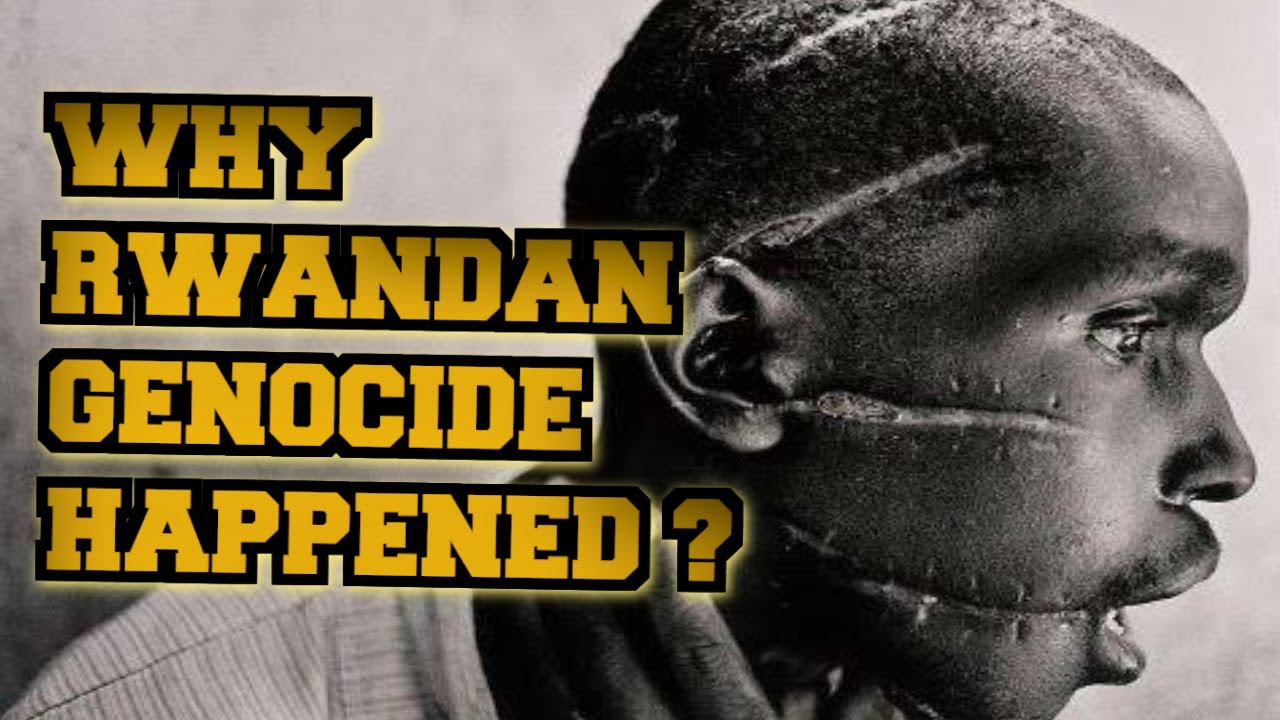 WHY RWANDAN GENOCIDE HAPPENED ?