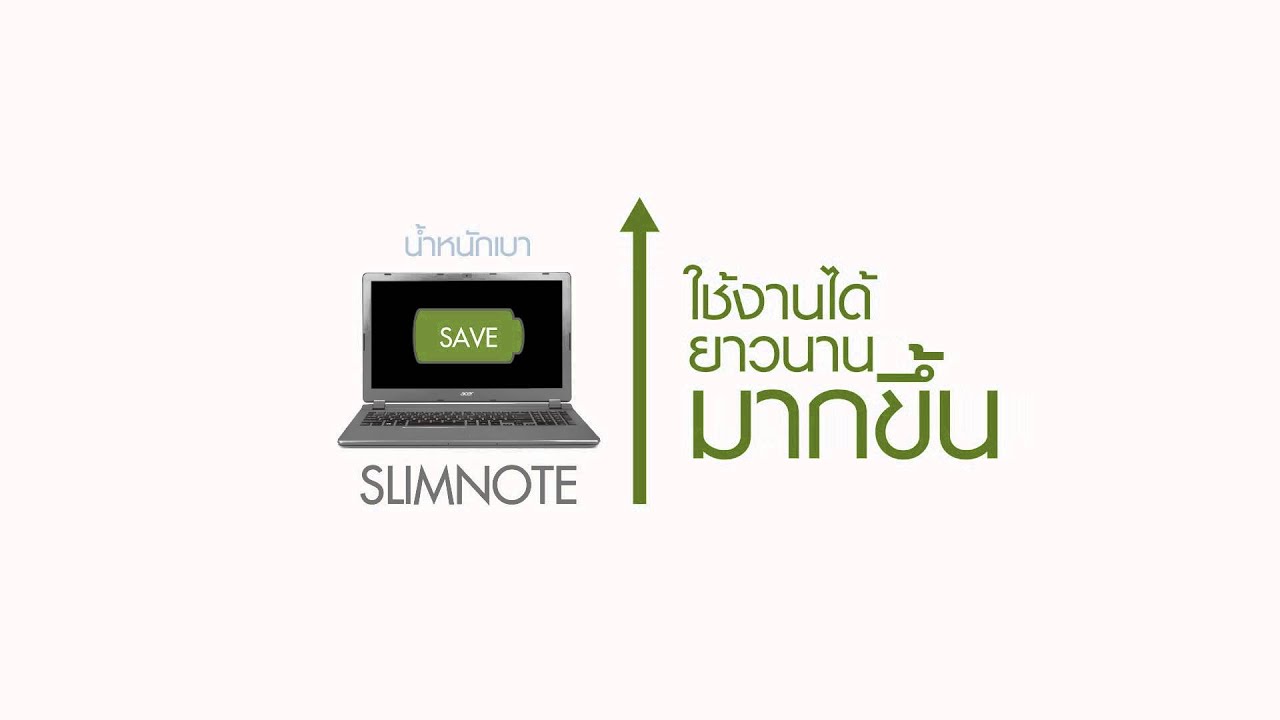 น้ำหนักเบา

SAVE

acer

SLIMNOTE

ใช้งานได้
ยาวนาน
มากขึ้น