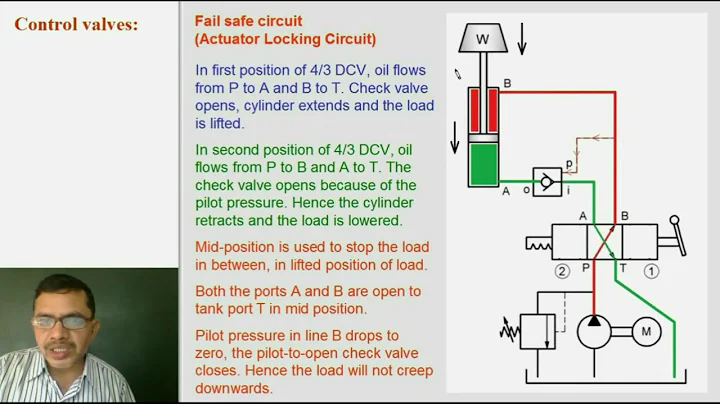 Control valves:

Fail safe circuit
(Actuator Locking Circuit)

In first position of 4/3 DCV, oil flows from P to A and B to T. Check valve opens, cylinder extends and the load is lifted.

In second position of 4/3 DCV, oil flows from P to B and A to T. The check valve opens because of the pilot pressure. Hence the cylinder retracts and the load is lowered.

Mid-position is used to stop the load in between, in lifted position of load.

Both the ports A and B are open to tank port T in mid position.

Pilot pressure in line B drops to zero, the pilot-to-open check valve closes. Hence the load will not creep downwards.

W
B
p
A
o
i
A
B
2
P
T
1
M