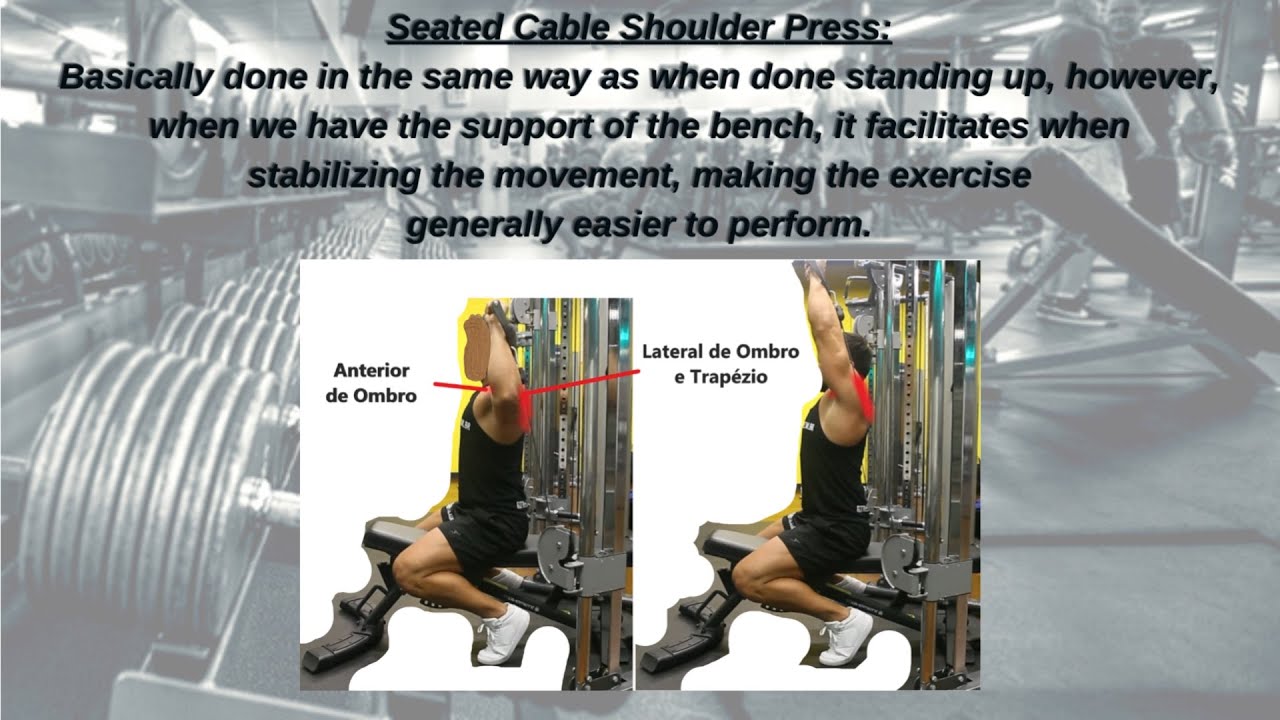 Seated Cable Shoulder Press:
Basically done in the same way as when done standing up, however, when we have the support of the bench, it facilitates when stabilizing the movement, making the exercise generally easier to perform.

Anterior de Ombro

Lateral de Ombro e Trapézio