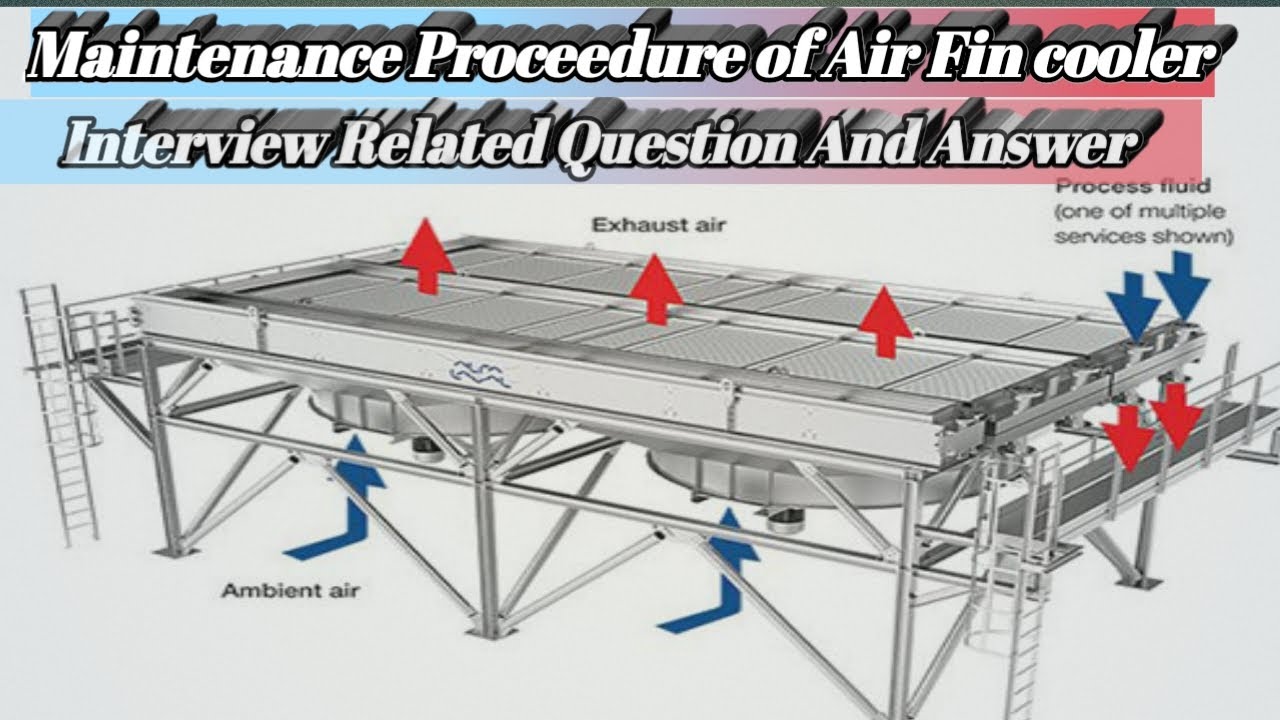 Maintenance Proceedure of Air Fin cooler

Interview Related Question And Answer

Exhaust air

Process fluid (one of multiple services shown)

Ambient air