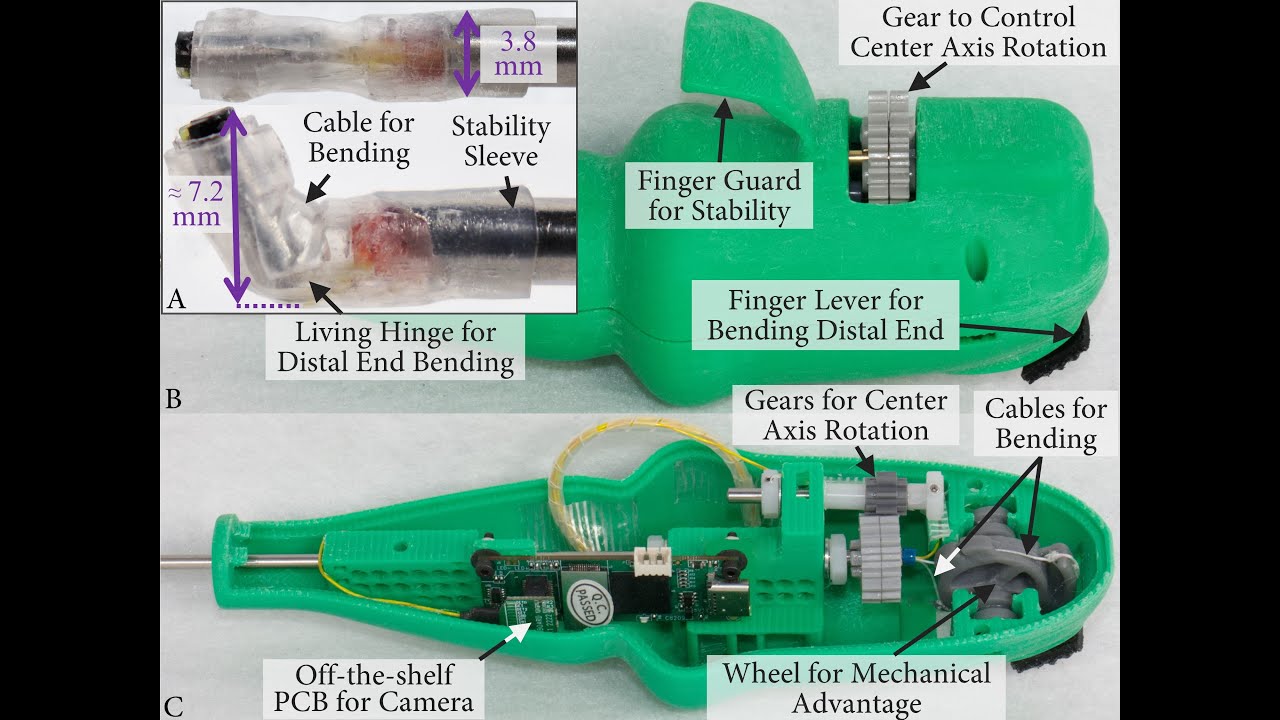 3.8 mm

Cable for Bending

Stability Sleeve

≈ 7.2 mm

A

Living Hinge for Distal End Bending

Gear to Control Center Axis Rotation

Finger Guard for Stability

Finger Lever for Bending Distal End

B

Gears for Center Axis Rotation

Cables for Bending

Q.C PASSED

Off-the-shelf PCB for Camera

Wheel for Mechanical Advantage

C