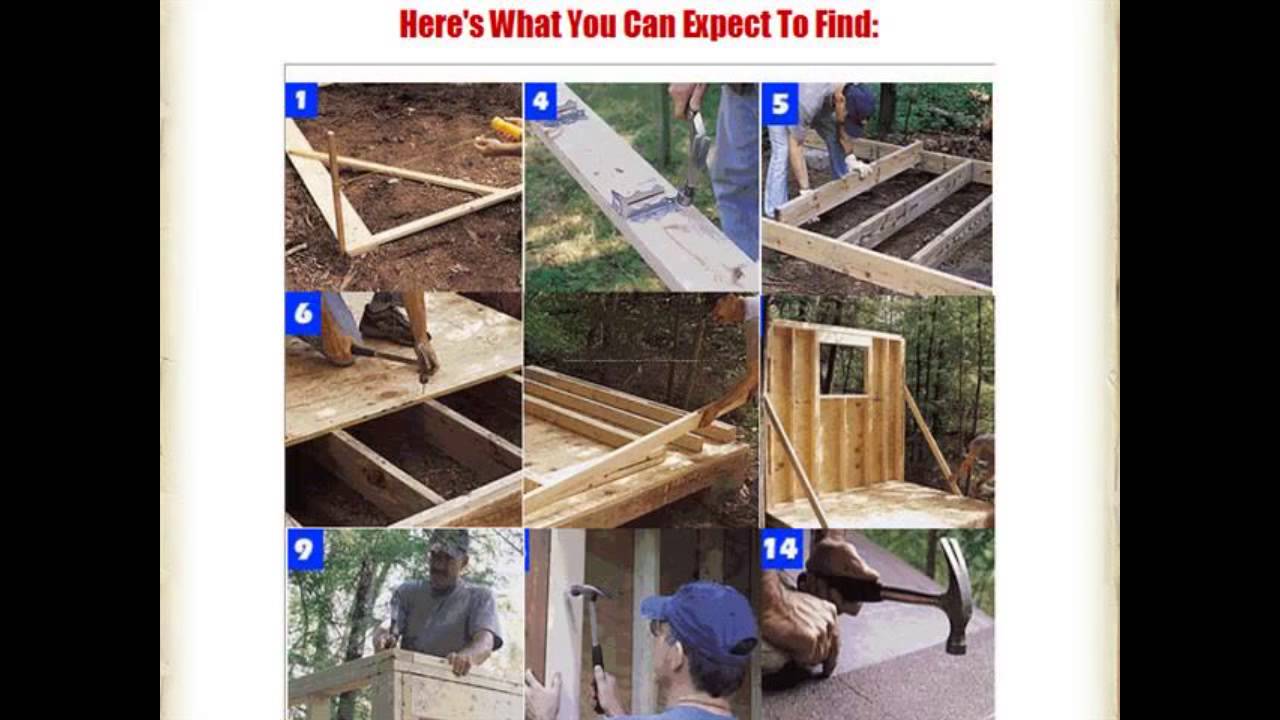 Here's What You Can Expect To Find:

1

4

5

6

9

14