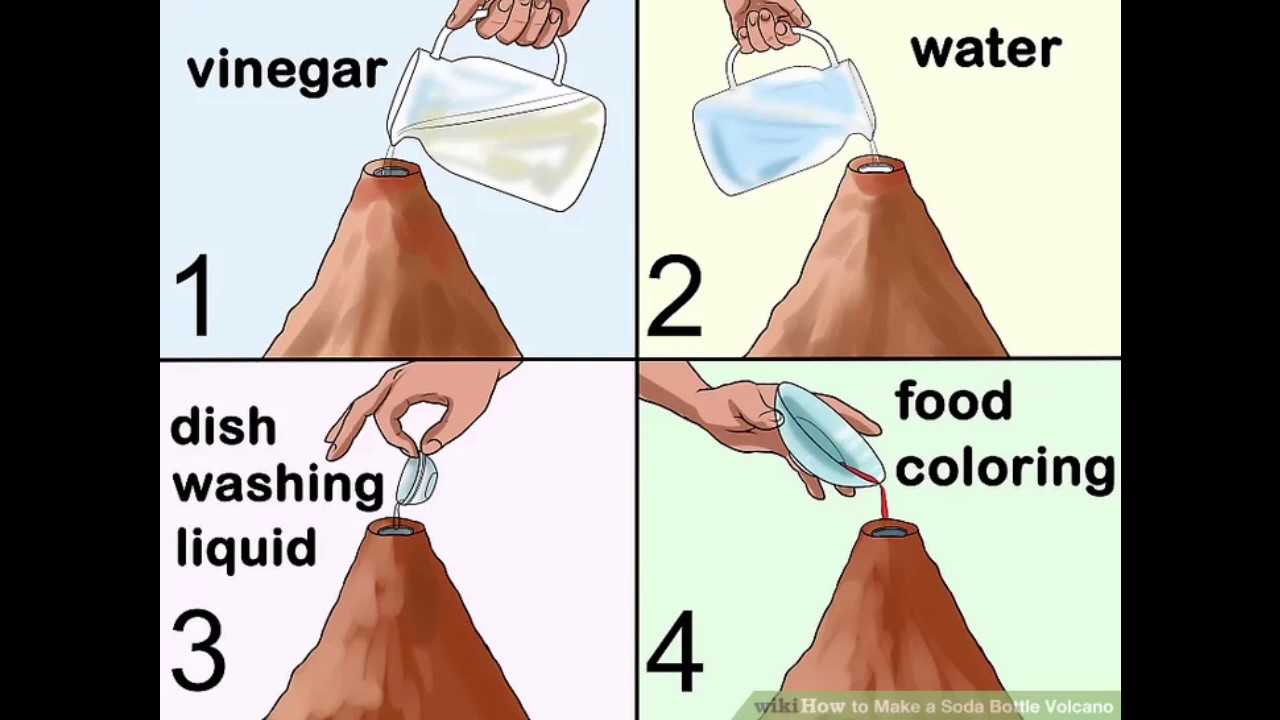 vinegar

1

water

2

dish washing liquid

3

food coloring

4

wikiHow to Make a Soda Bottle Volcano