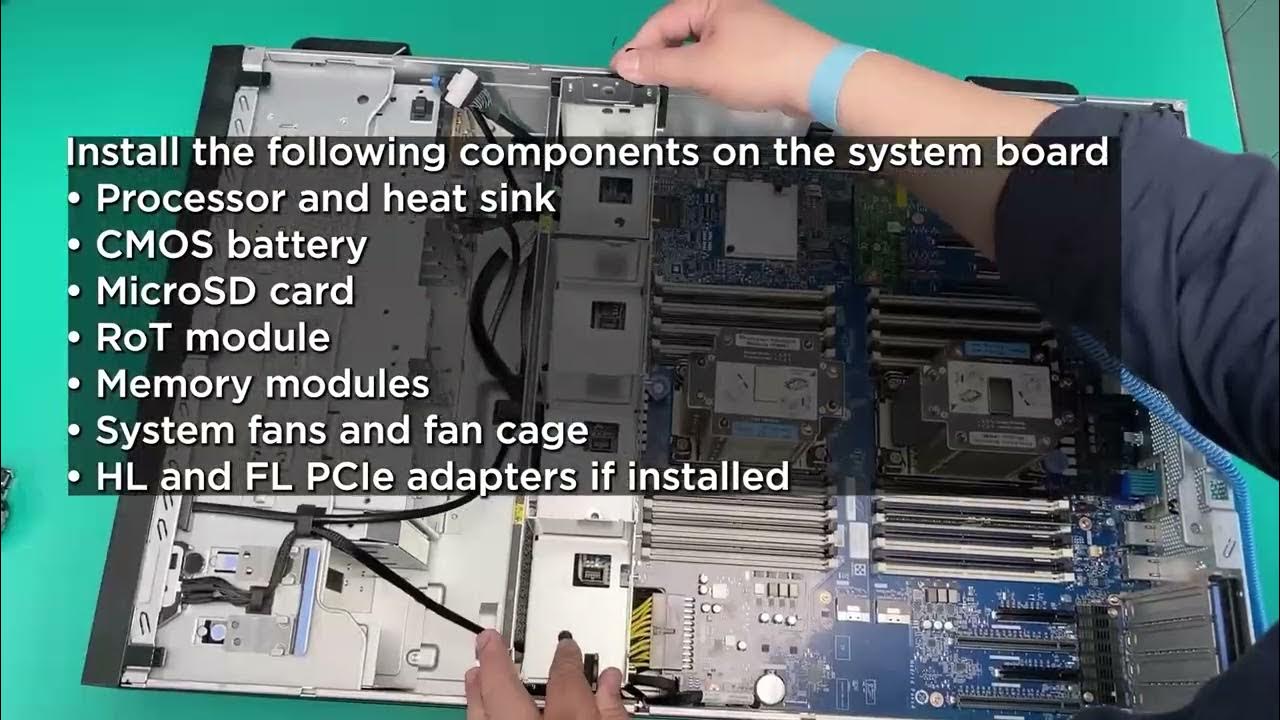 Install the following components on the system board
• Processor and heat sink
• CMOS battery
• MicroSD card
• RoT module
• Memory modules
• System fans and fan cage
• HL and FL PCIe adapters if installed