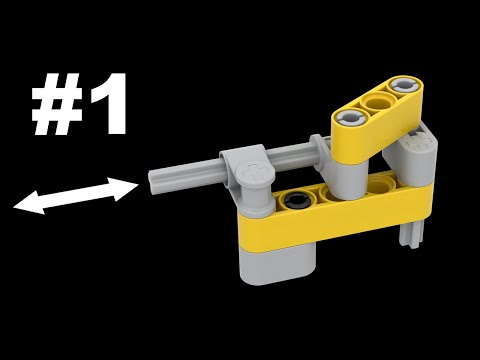 #1