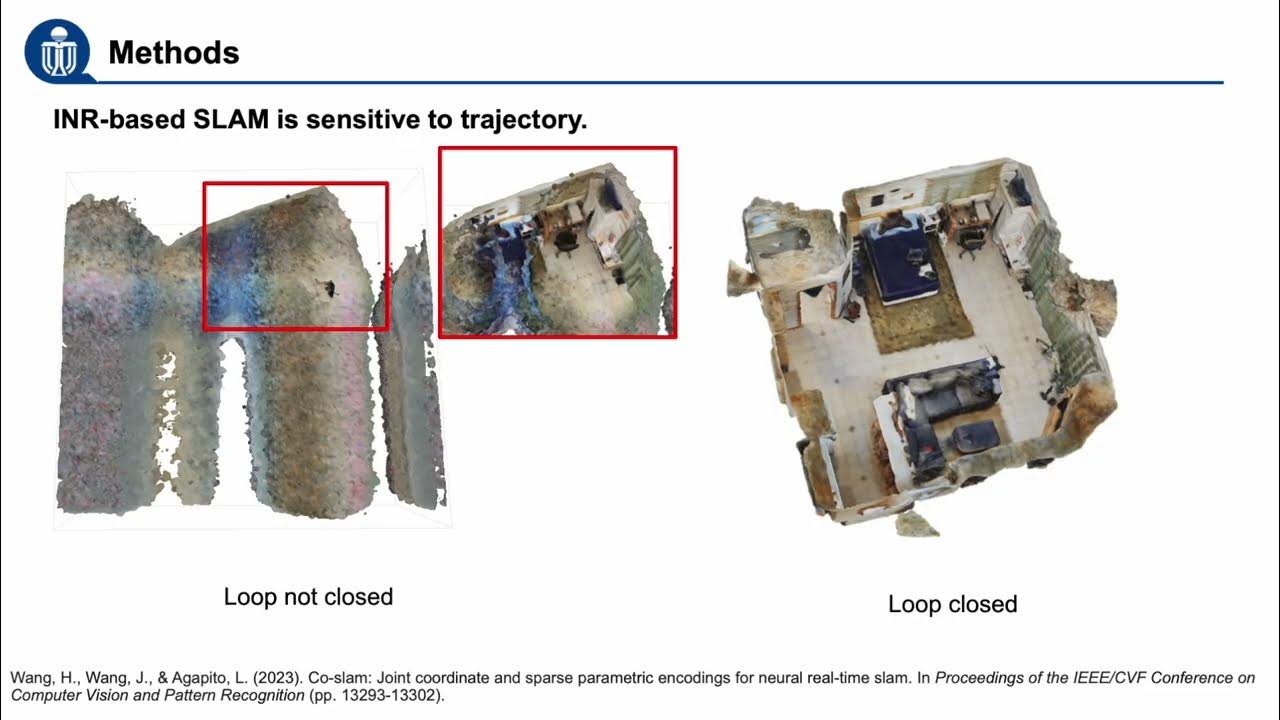 Methods

INR-based SLAM is sensitive to trajectory.

Loop not closed

Loop closed

Wang, H., Wang, J., & Agapito, L. (2023). Co-slam: Joint coordinate and sparse parametric encodings for neural real-time slam. In Proceedings of the IEEE/CVF Conference on Computer Vision and Pattern Recognition (pp. 13293-13302).