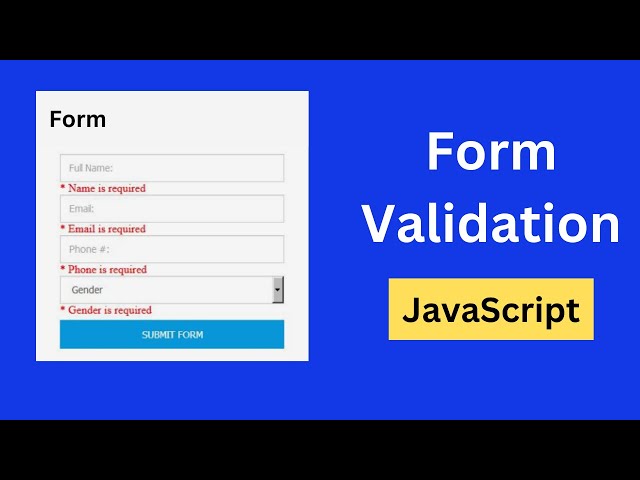 Form

Full Name:

* Name is required

Email:

* Email is required

Phone #:

* Phone is required

Gender

* Gender is required

SUBMIT FORM

Form Validation

JavaScript