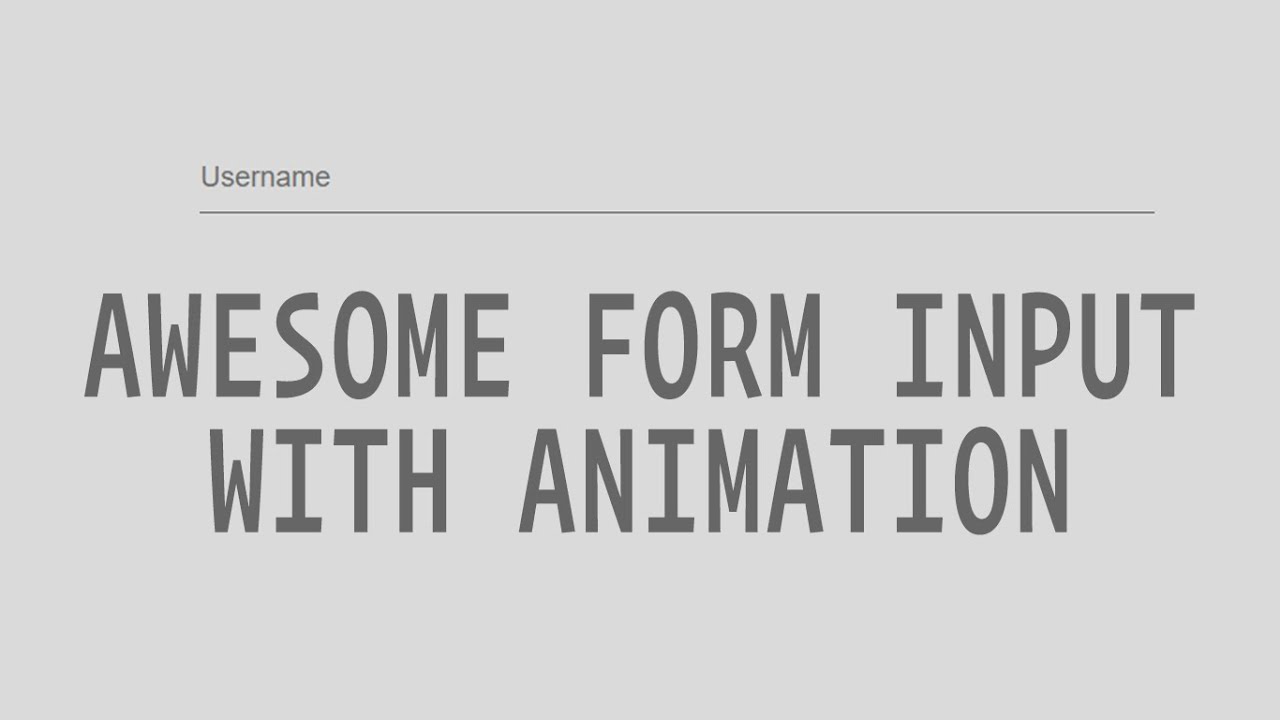 Username

AWESOME FORM INPUT WITH ANIMATION