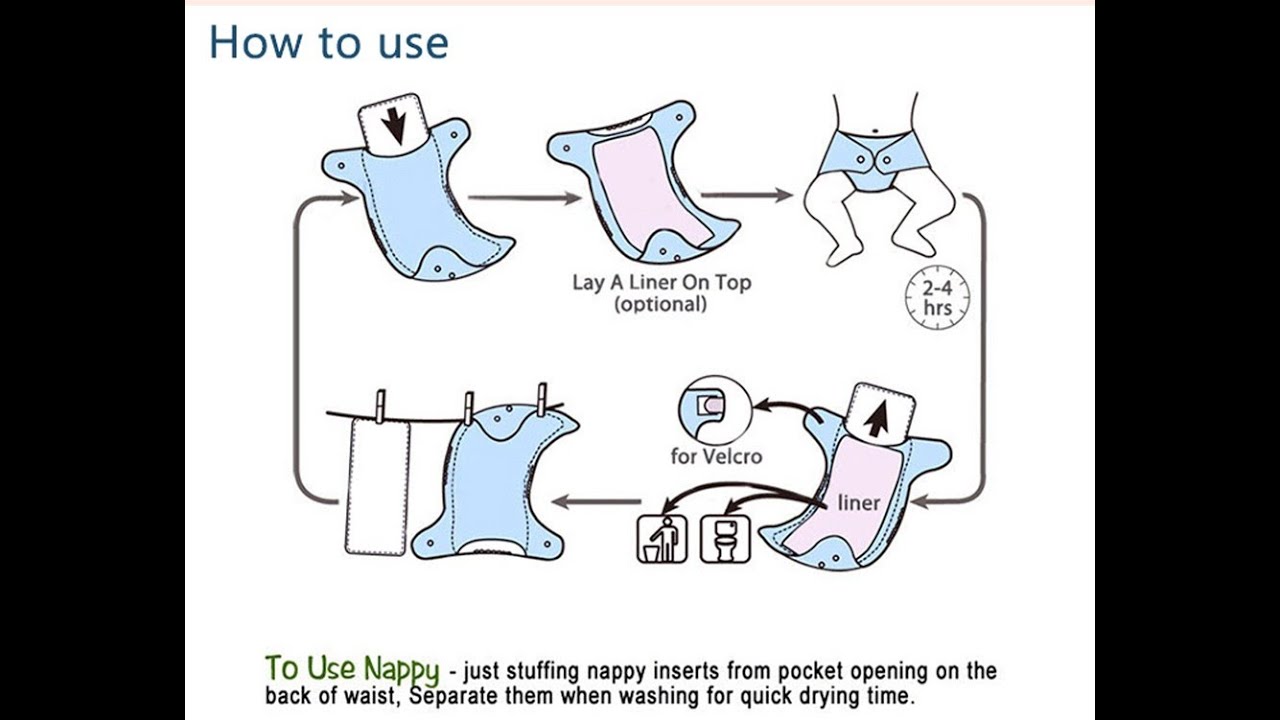 How to use

Lay A Liner On Top
(optional)

2-4
hrs

for Velcro

liner

To Use Nappy - just stuffing nappy inserts from pocket opening on the back of waist, Separate them when washing for quick drying time.