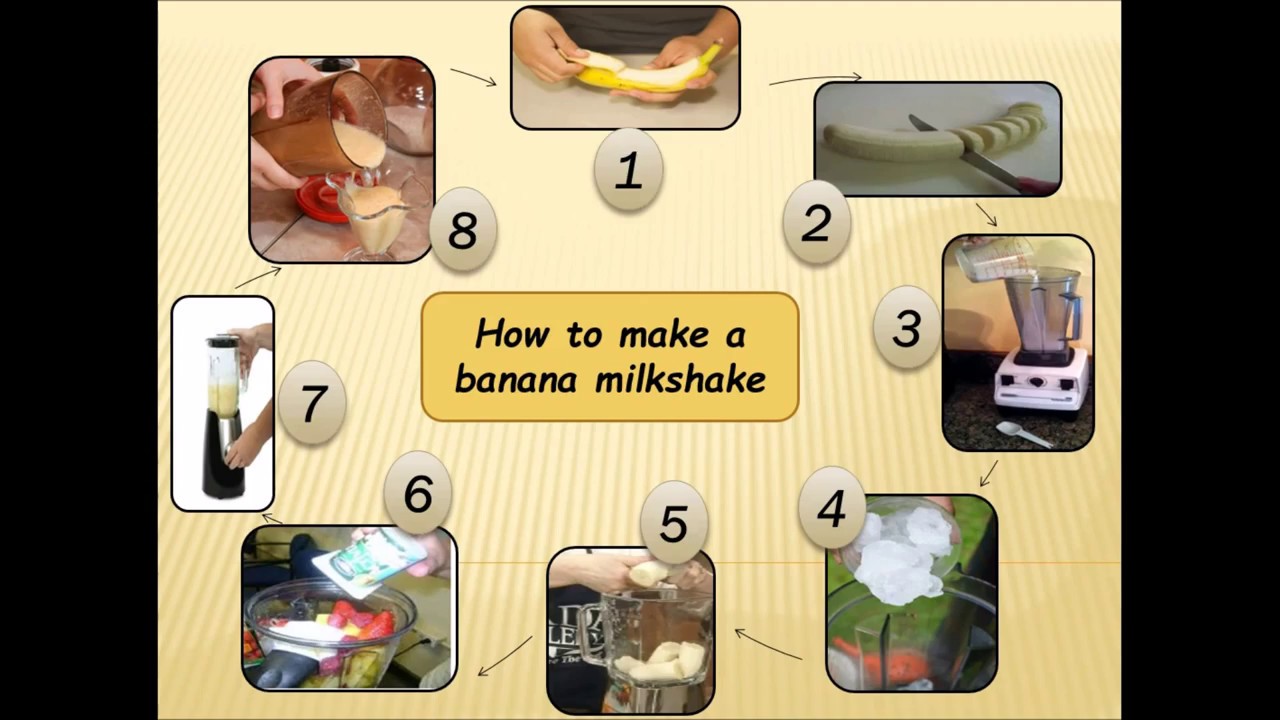 How to make a banana milkshake

1

2

3

4

5

6

7

8