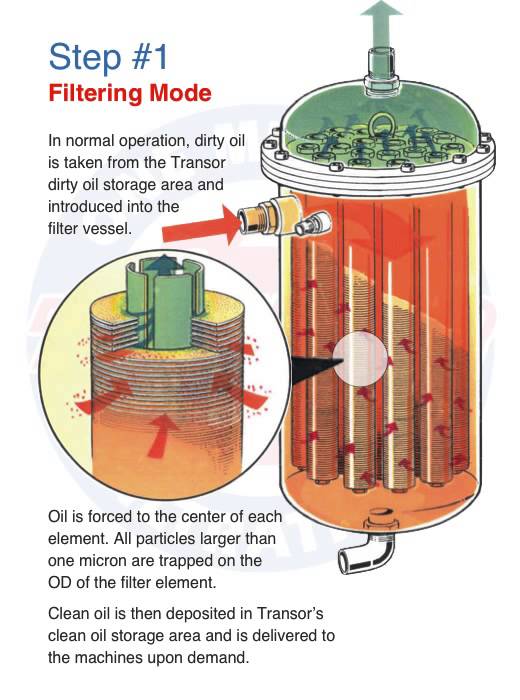 Step #1
Filtering Mode

In normal operation, dirty oil is taken from the Transor dirty oil storage area and introduced into the filter vessel.

Oil is forced to the center of each element. All particles larger than one micron are trapped on the OD of the filter element.

Clean oil is then deposited in Transor's clean oil storage area and is delivered to the machines upon demand.