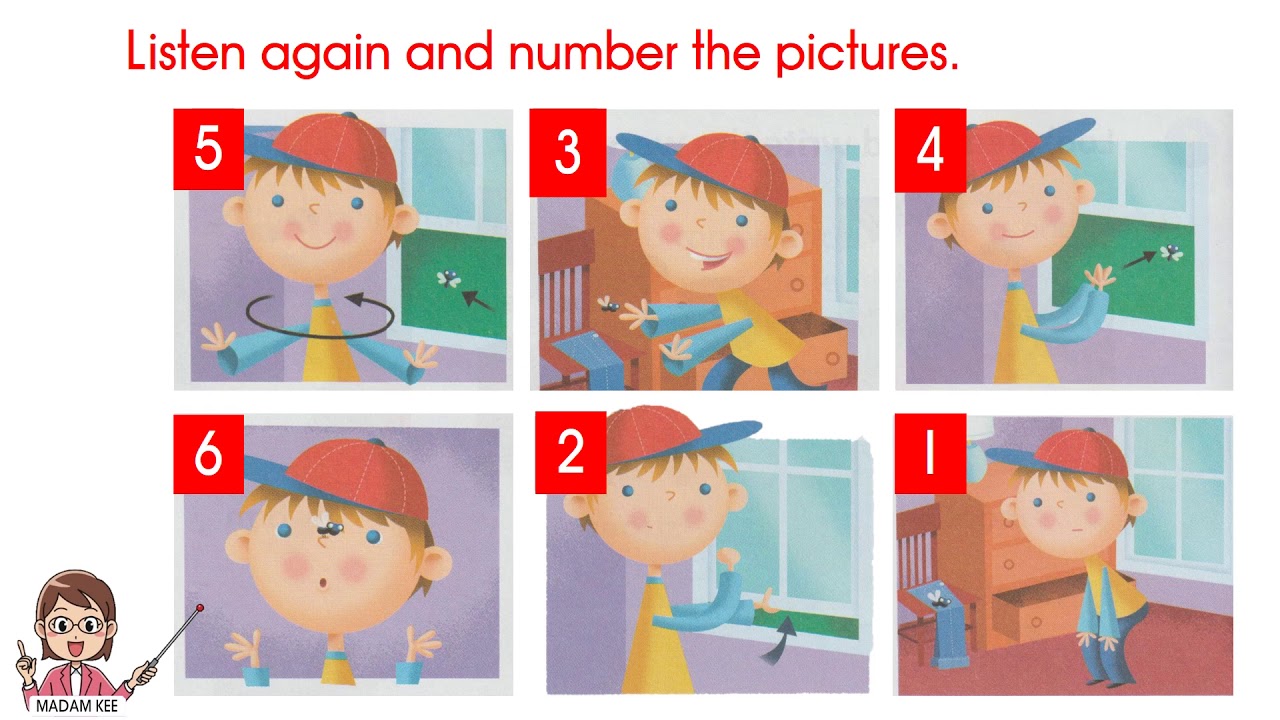 Listen again and number the pictures.

5

3

4

6

2

1

MADAM KEE