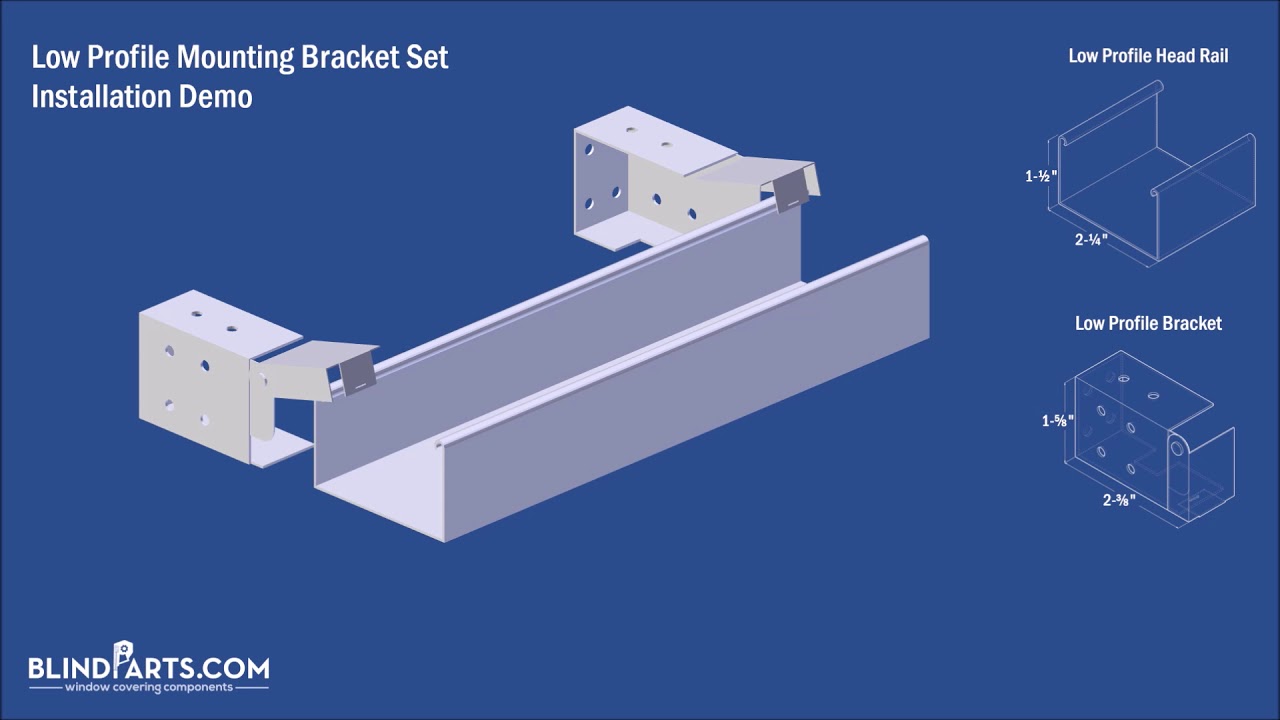 Low Profile Mounting Bracket Set
Installation Demo

Low Profile Head Rail

1-½"

2-¼"

Low Profile Bracket

1-⅝"

2-⅜"

BLINDPARTS.COM
window covering components