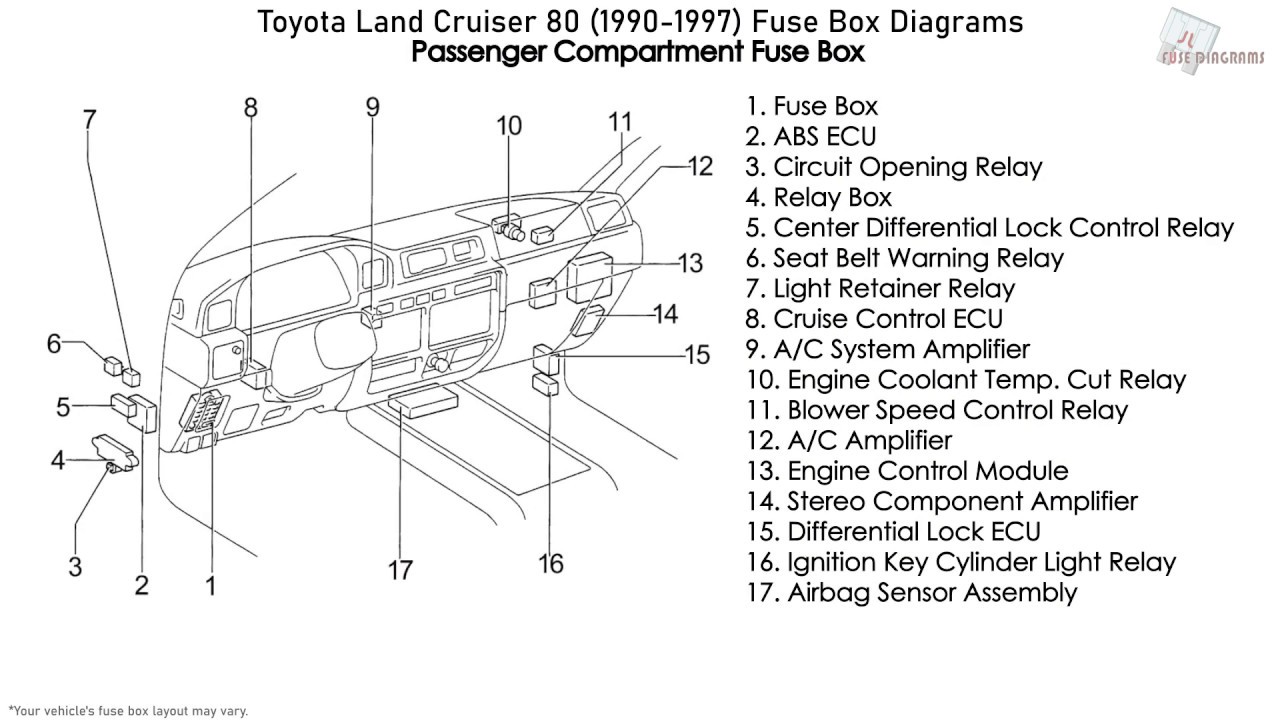 Toyota Land Cruiser 80 (1990-1997) Fuse Box Diagrams
Passenger Compartment Fuse Box

FUSE DIAGRAMS

7 8 9 10 11 12 13 14 15 6 5 4 3 2 1 17 16

1. Fuse Box
2. ABS ECU
3. Circuit Opening Relay
4. Relay Box
5. Center Differential Lock Control Relay
6. Seat Belt Warning Relay
7. Light Retainer Relay
8. Cruise Control ECU
9. A/C System Amplifier
10. Engine Coolant Temp. Cut Relay
11. Blower Speed Control Relay
12. A/C Amplifier
13. Engine Control Module
14. Stereo Component Amplifier
15. Differential Lock ECU
16. Ignition Key Cylinder Light Relay
17. Airbag Sensor Assembly

*Your vehicle's fuse box layout may vary.