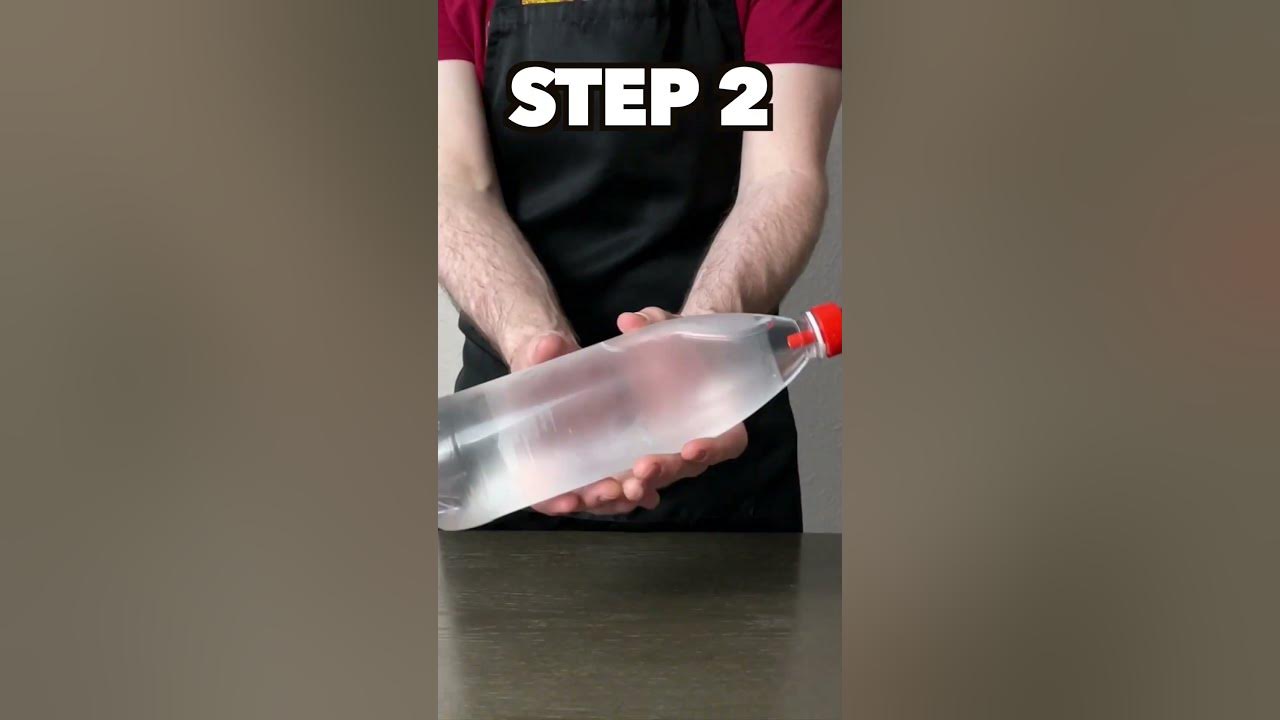 STEP 2