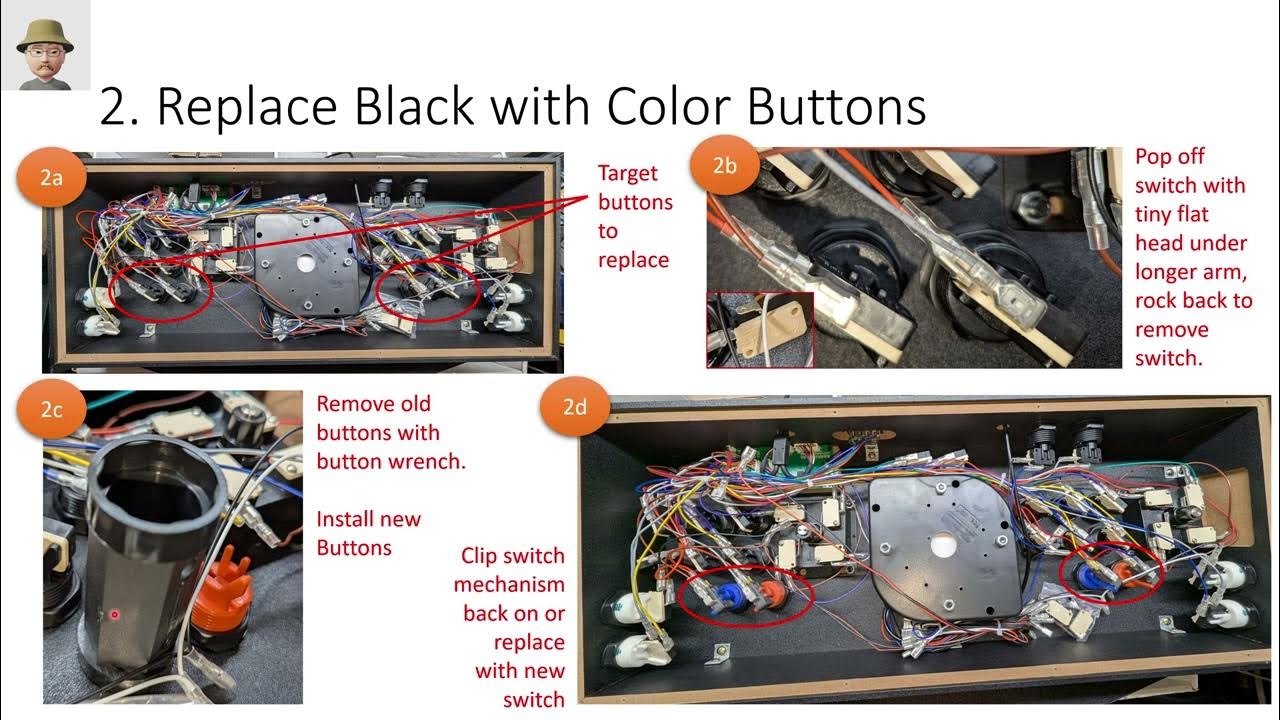 2. Replace Black with Color Buttons

2a

Target buttons to replace

2b

Pop off switch with tiny flat head under longer arm, rock back to remove switch.

2c

Remove old buttons with button wrench.

Install new Buttons

2d

Clip switch mechanism back on or replace with new switch