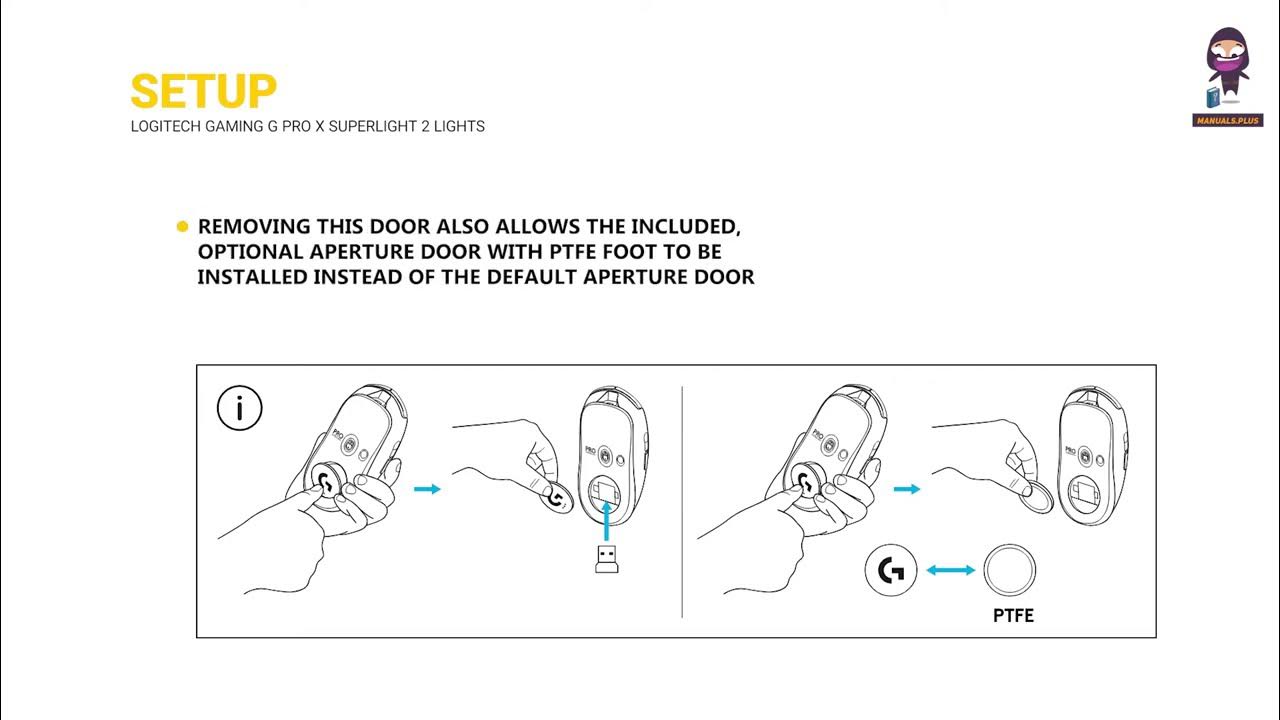 SETUP
LOGITECH GAMING G PRO X SUPERLIGHT 2 LIGHTS

MANUALS.PLUS

REMOVING THIS DOOR ALSO ALLOWS THE INCLUDED, OPTIONAL APERTURE DOOR WITH PTFE FOOT TO BE INSTALLED INSTEAD OF THE DEFAULT APERTURE DOOR

i

PRO

PRO

PRO

PRO

PTFE