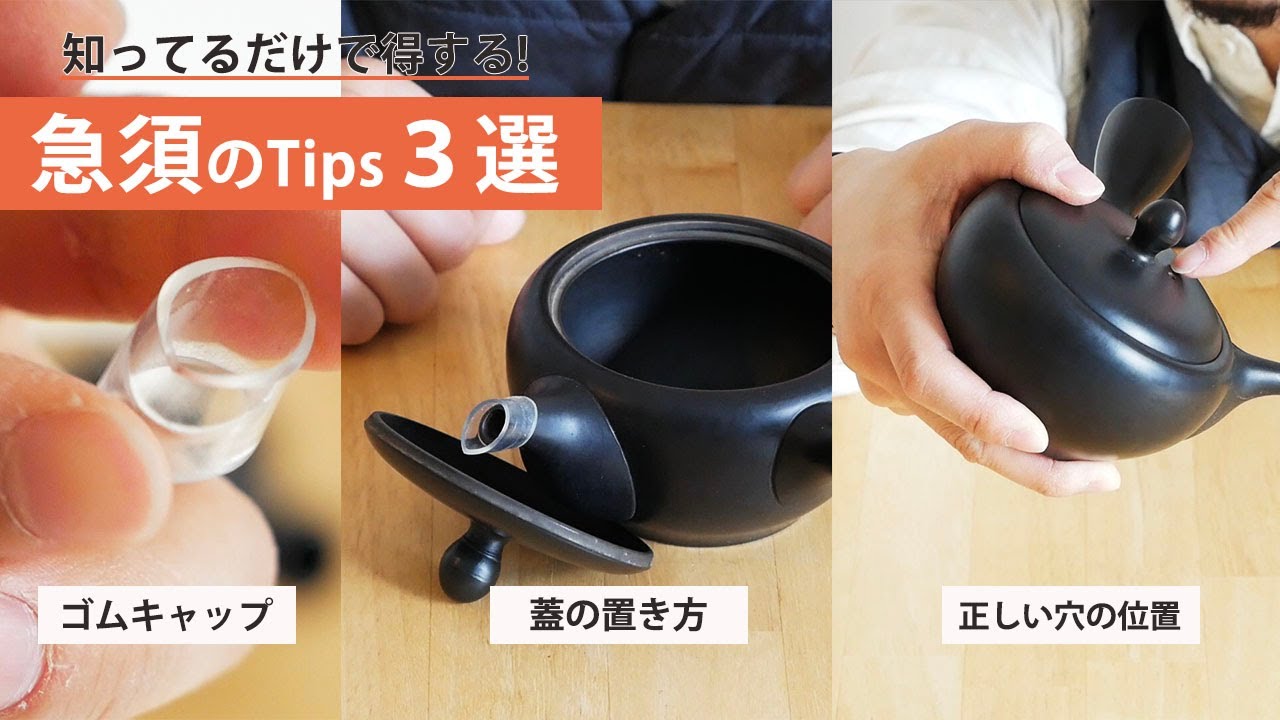 知ってるだけで得する!

急須のTips 3 選

ゴムキャップ

蓋の置き方

正しい穴の位置