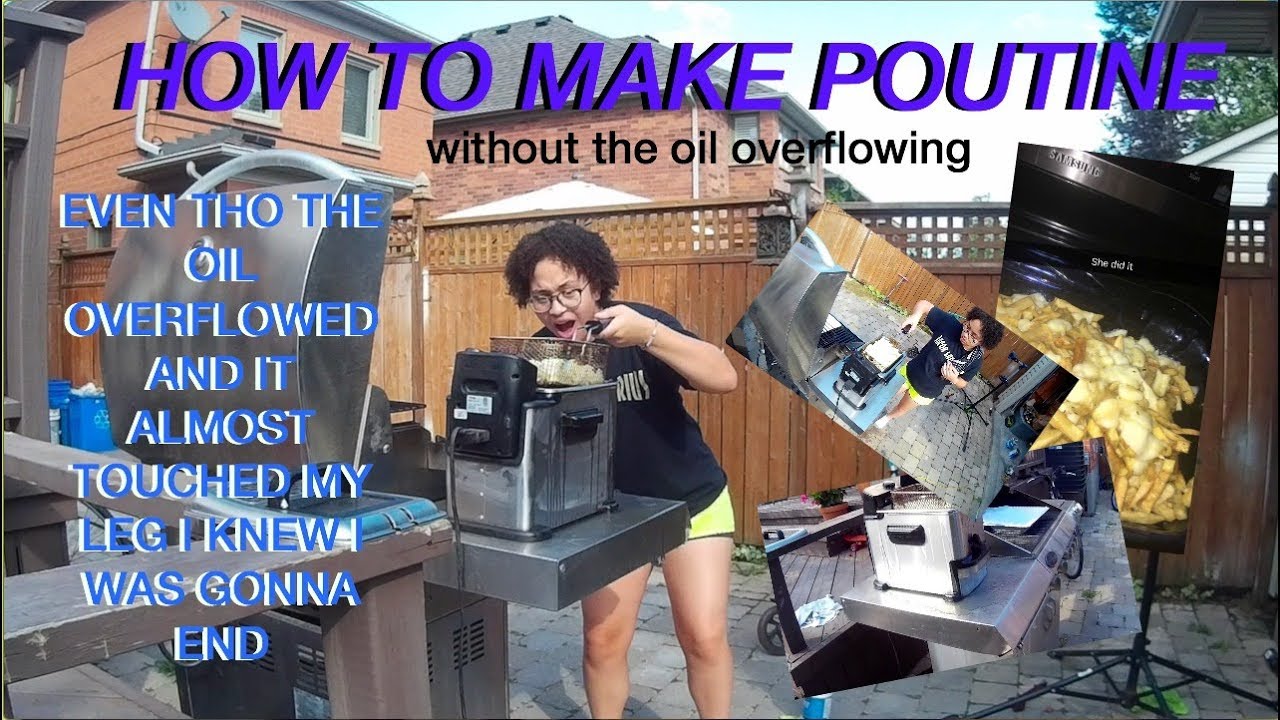 HOW TO MAKE POUTINE
without the oil overflowing

EVEN THO THE OIL OVERFLOWED AND IT ALMOST TOUCHED MY LEG I KNEW I WAS GONNA END

SAMSUNG

She did it