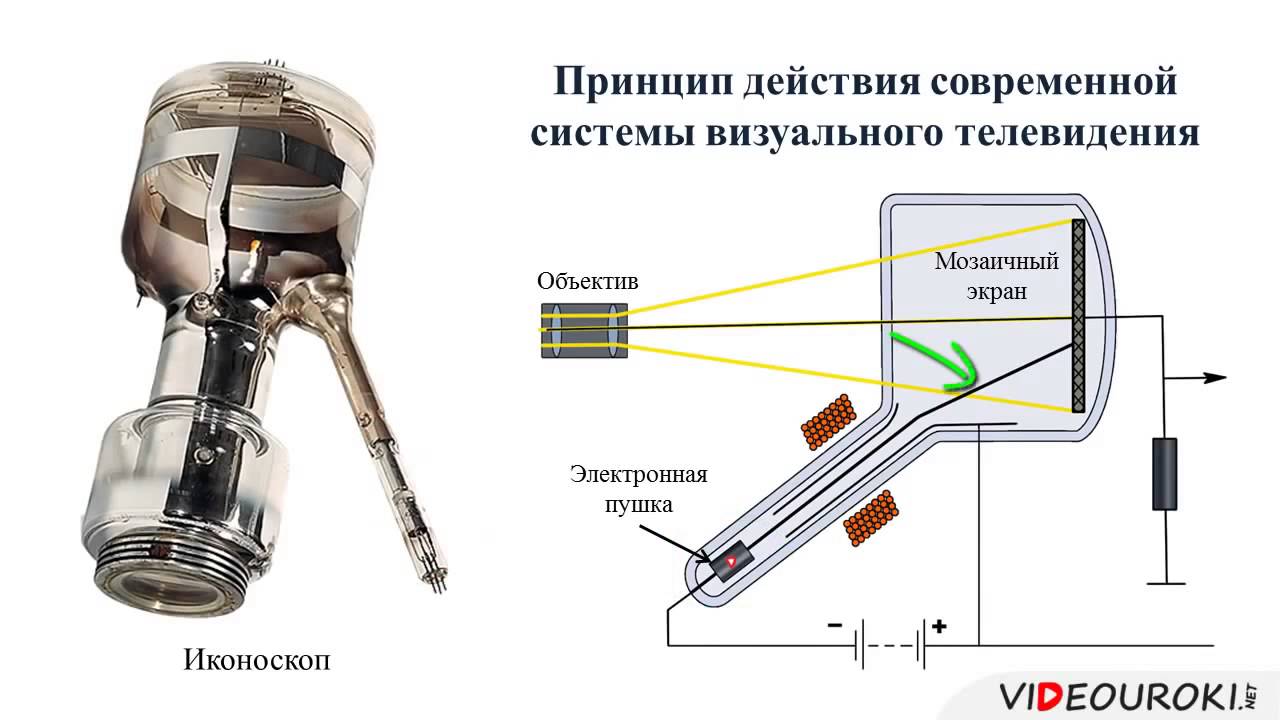 Принцип действия современной системы визуального телевидения

Объектив

Мозаичный экран

Электронная пушка

−

+

Иконоскоп

VIDEOUROKI.NET