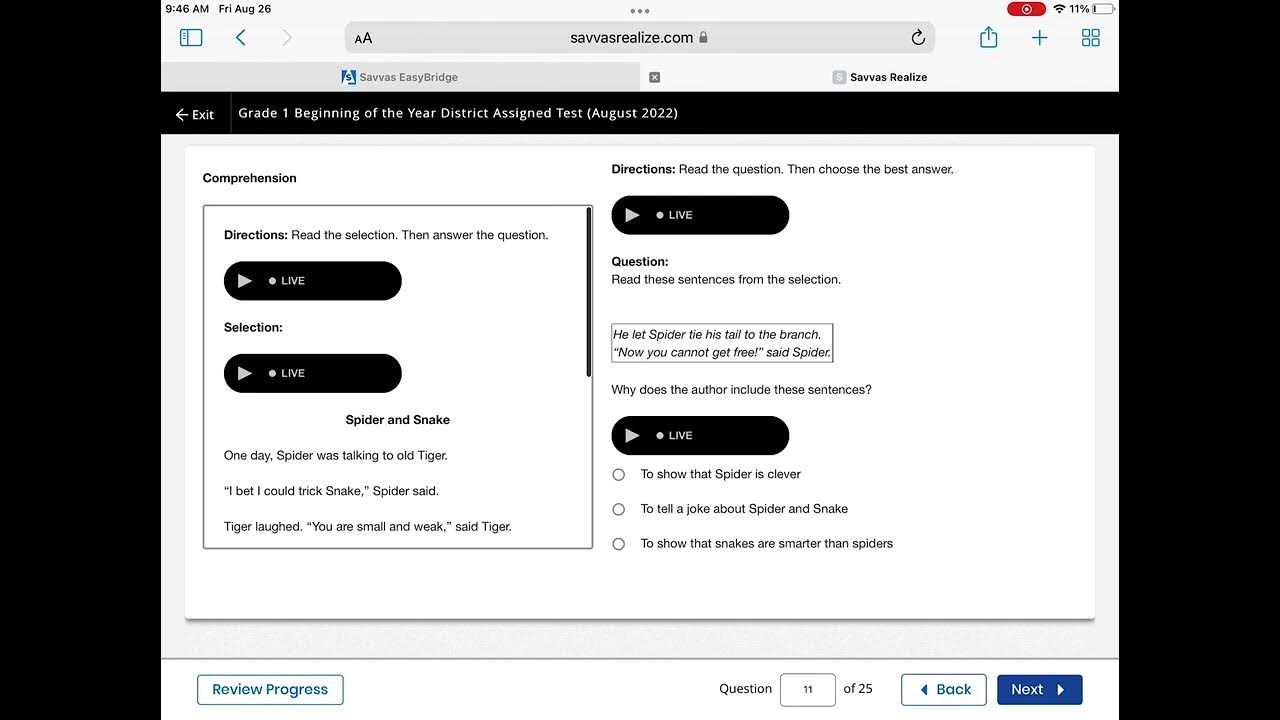 9:46 AM Fri Aug 26

11%

AA savvasrealize.com

Savvas EasyBridge

Savvas Realize

Exit

Grade 1 Beginning of the Year District Assigned Test (August 2022)

Comprehension

Directions: Read the selection. Then answer the question.

LIVE

Selection:

LIVE

Spider and Snake

One day, Spider was talking to old Tiger.

"I bet I could trick Snake," Spider said.

Tiger laughed. "You are small and weak," said Tiger.

Directions: Read the question. Then choose the best answer.

LIVE

Question:
Read these sentences from the selection.

He let Spider tie his tail to the branch.
"Now you cannot get free!" said Spider.

Why does the author include these sentences?

LIVE

To show that Spider is clever

To tell a joke about Spider and Snake

To show that snakes are smarter than spiders

Review Progress

Question 11 of 25

Back

Next