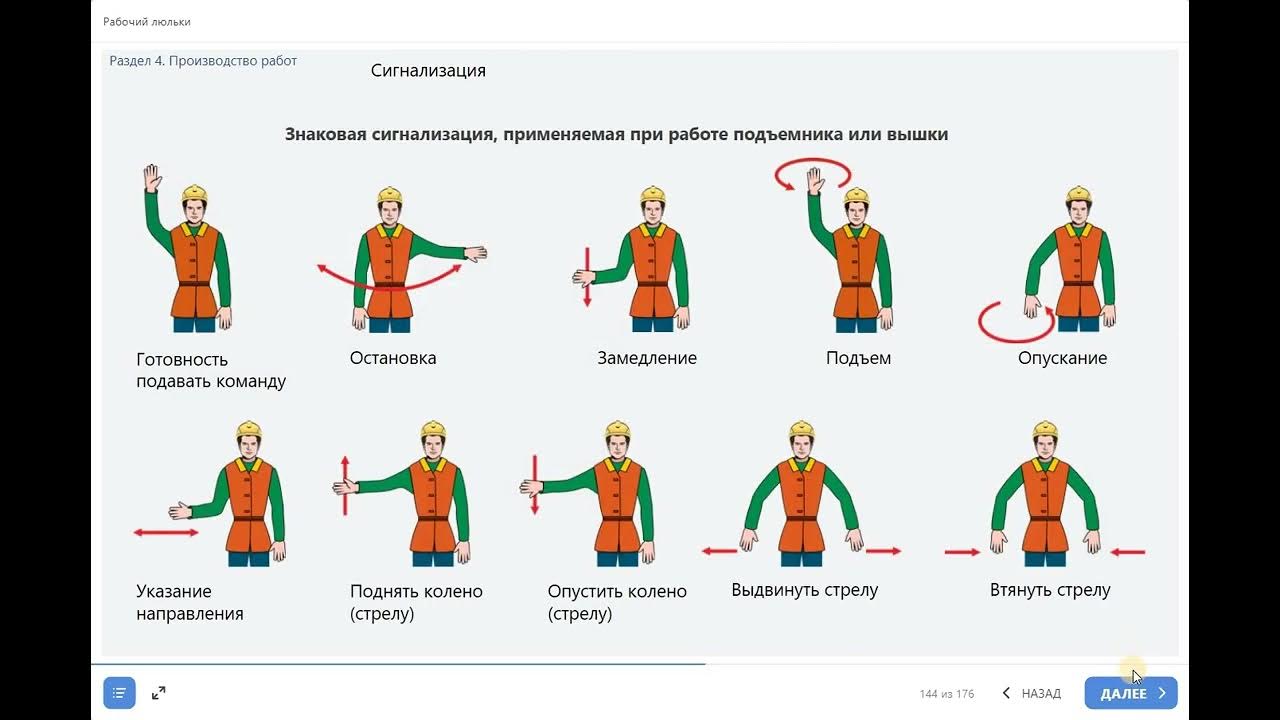 Рабочий люльки

Раздел 4. Производство работ

Сигнализация

Знаковая сигнализация, применяемая при работе подъемника или вышки

Готовность подавать команду

Остановка

Замедление

Подъем

Опускание

Указание направления

Поднять колено (стрелу)

Опустить колено (стрелу)

Выдвинуть стрелу

Втянуть стрелу

144 из 176

НАЗАД

ДАЛЕЕ