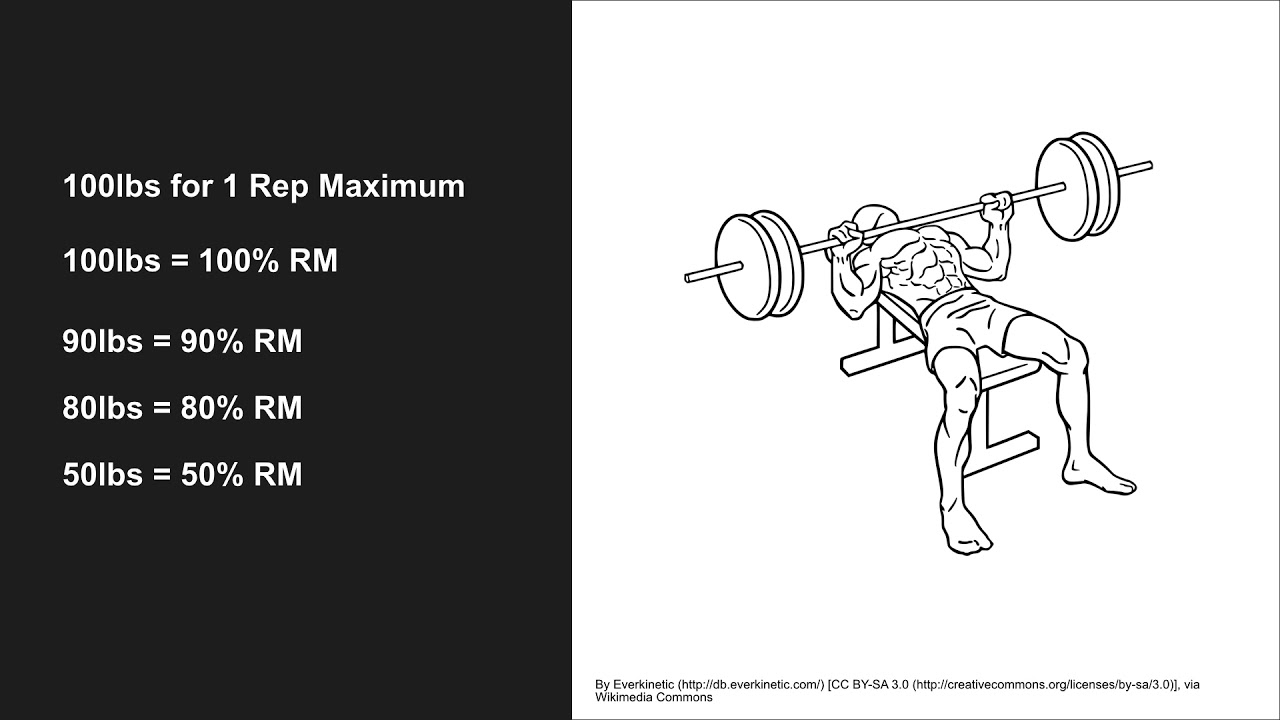 100lbs for 1 Rep Maximum

100lbs = 100% RM

90lbs = 90% RM

80lbs = 80% RM

50lbs = 50% RM

By Everkinetic (http://db.everkinetic.com/) [CC BY-SA 3.0 (http://creativecommons.org/licenses/by-sa/3.0)], via Wikimedia Commons