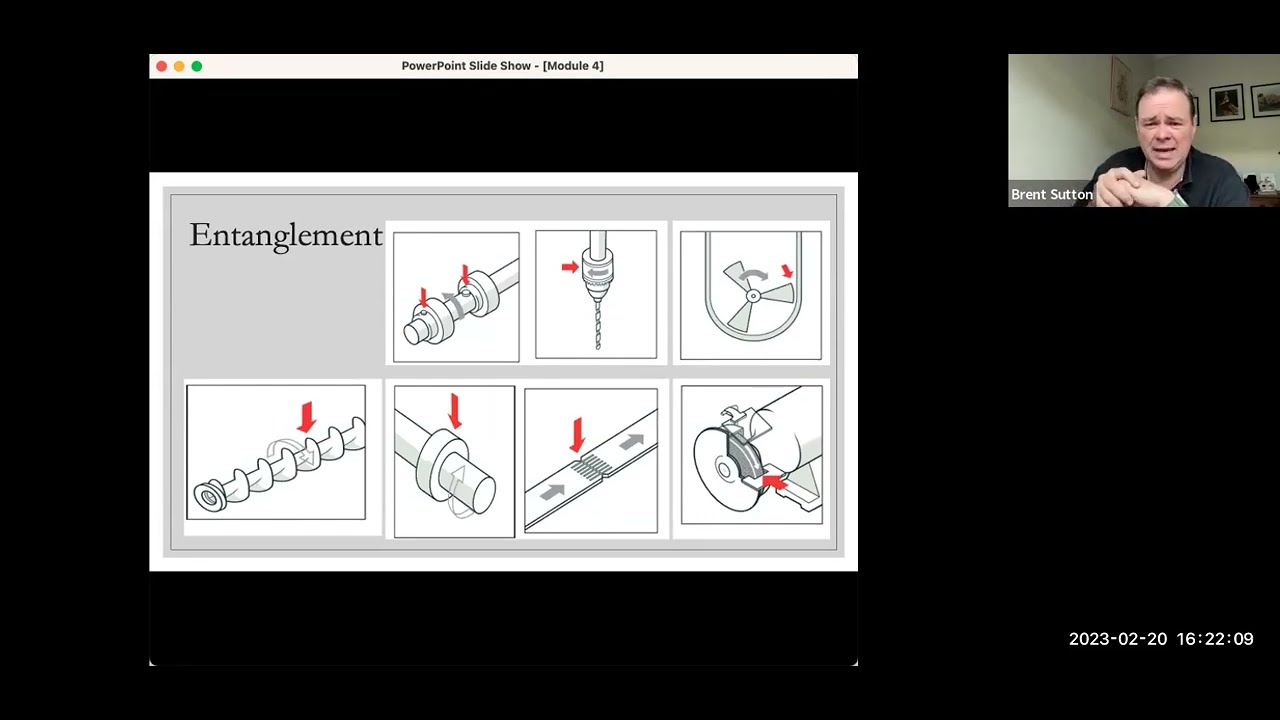 PowerPoint Slide Show - [Module 4]

Entanglement

Brent Sutton

2023-02-20 16:22:09