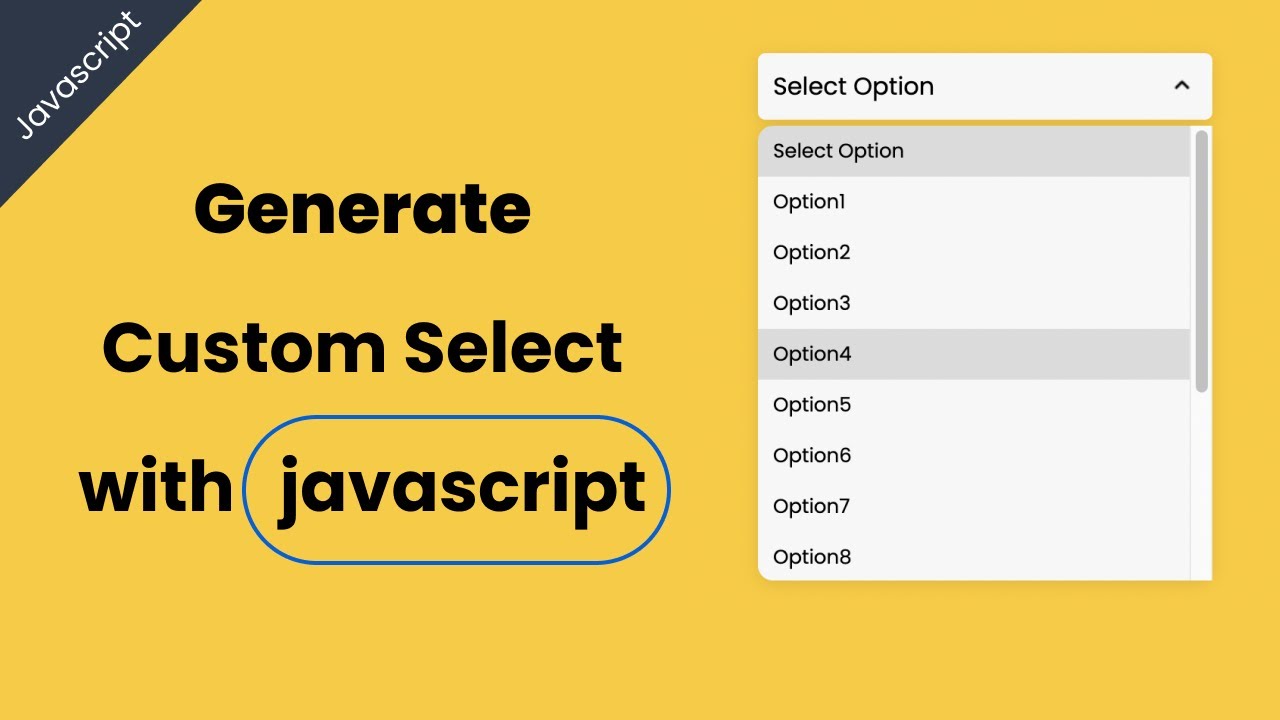 Javascript

Generate Custom Select with javascript

Select Option

Select Option
Option1
Option2
Option3
Option4
Option5
Option6
Option7
Option8